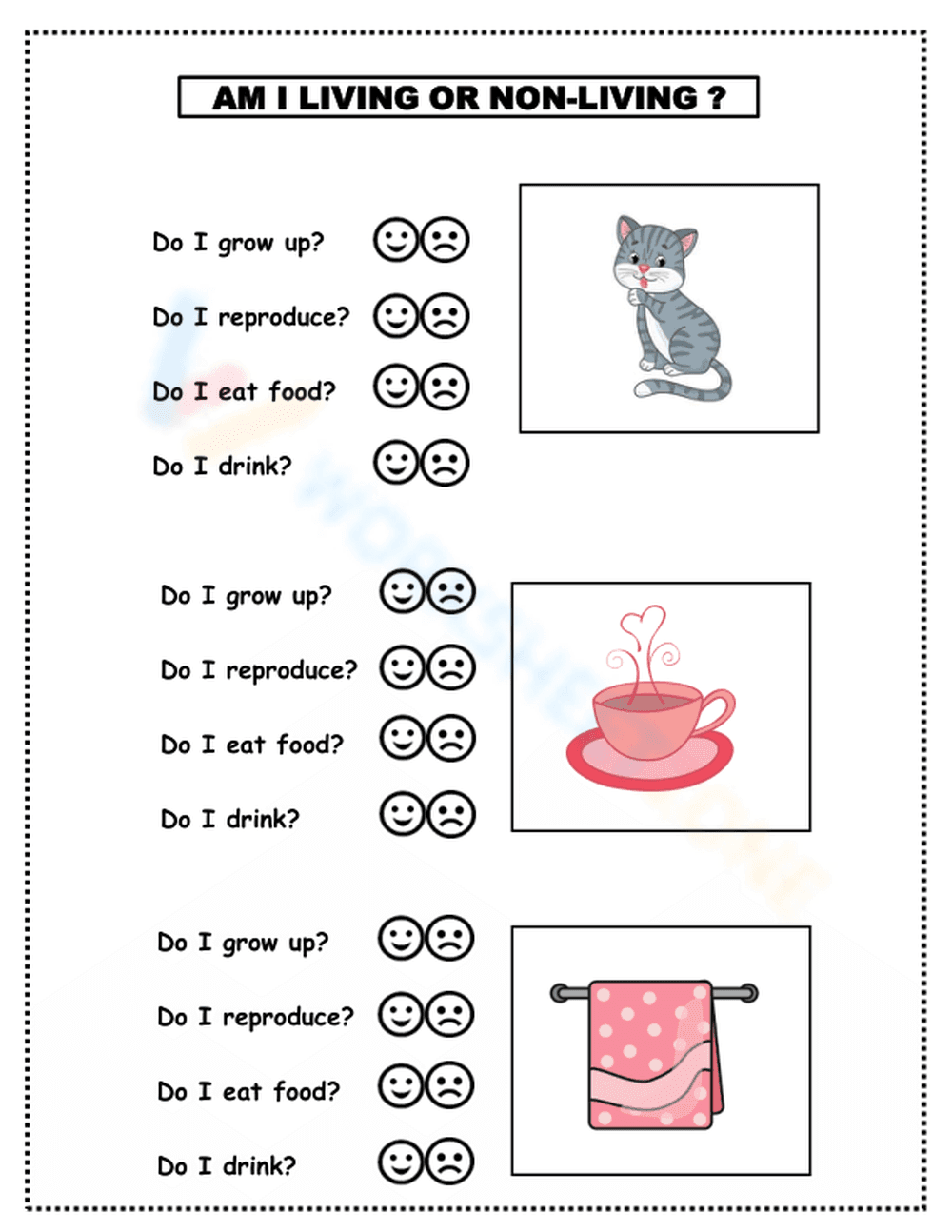 AM I LIVING OR NON-LIVING ?

Do I grow up?

Do I reproduce?

Do I eat food?

Do I drink?

Do I grow up?

Do I reproduce?

Do I eat food?

Do I drink?

Do I grow up?

Do I reproduce?

Do I eat food?

Do I drink?