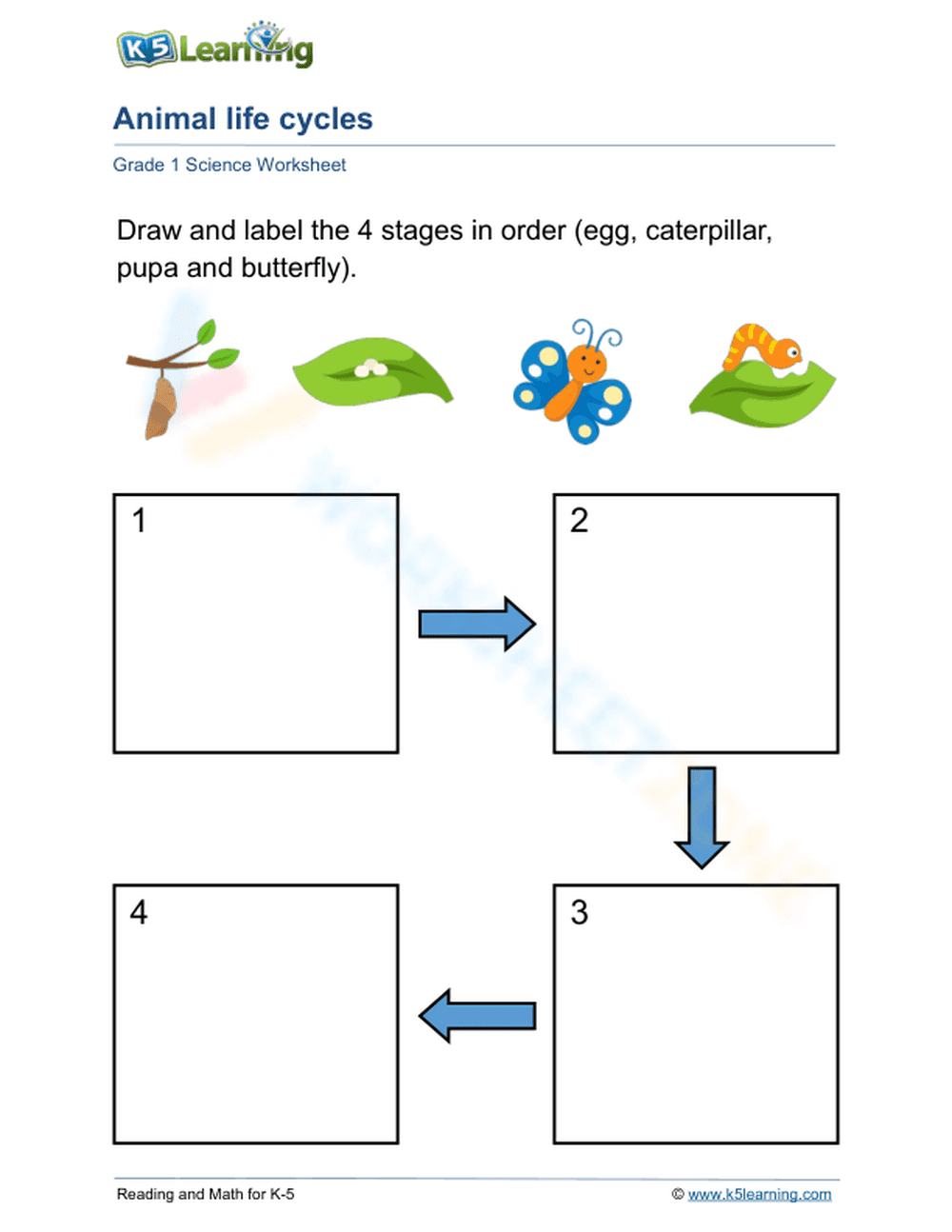 K5 Learning

Animal life cycles

Grade 1 Science Worksheet

Draw and label the 4 stages in order (egg, caterpillar, pupa and butterfly).

1

2

4

3

Reading and Math for K-5

© www.k5learning.com