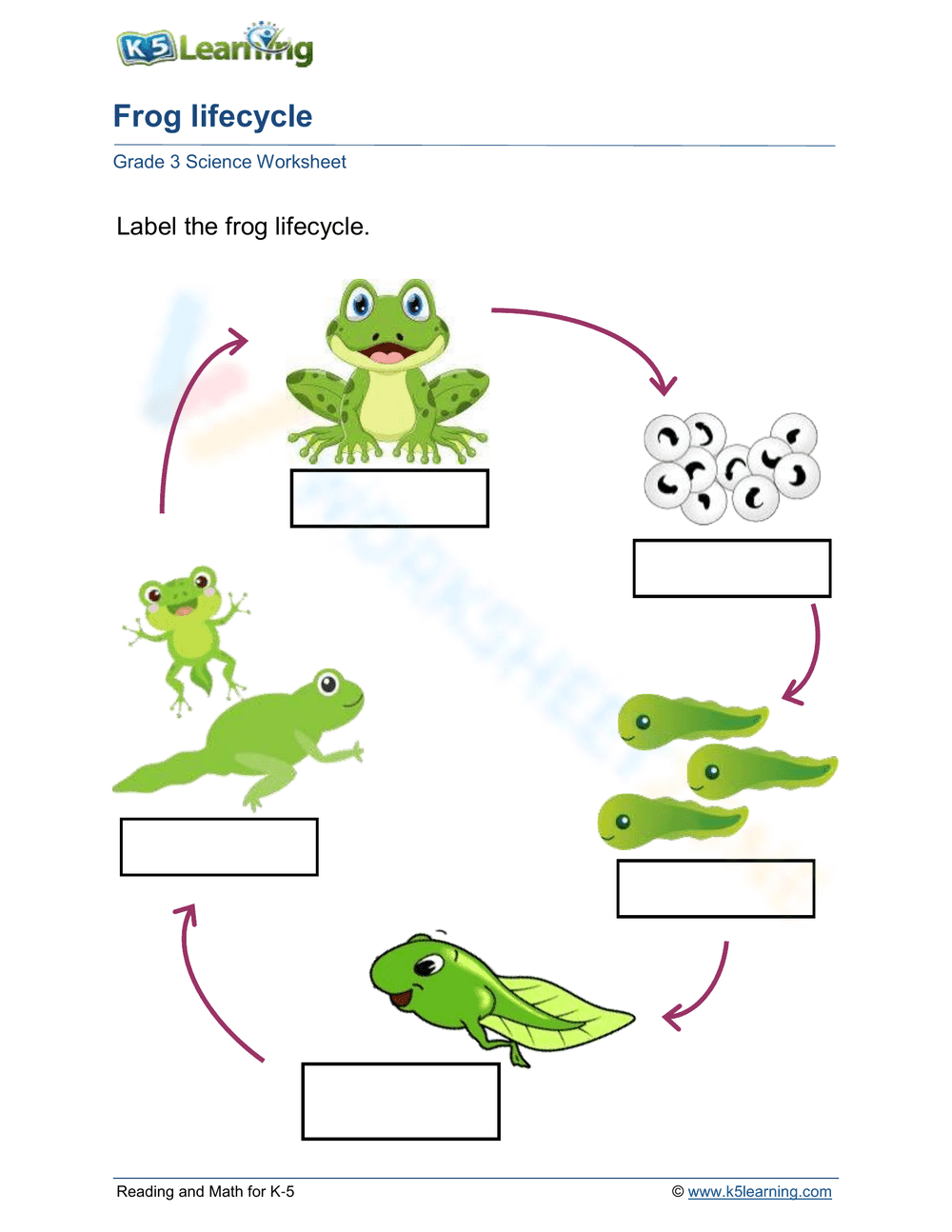 K5 Learning

Frog lifecycle

Grade 3 Science Worksheet

Label the frog lifecycle.

Reading and Math for K-5

© www.k5learning.com