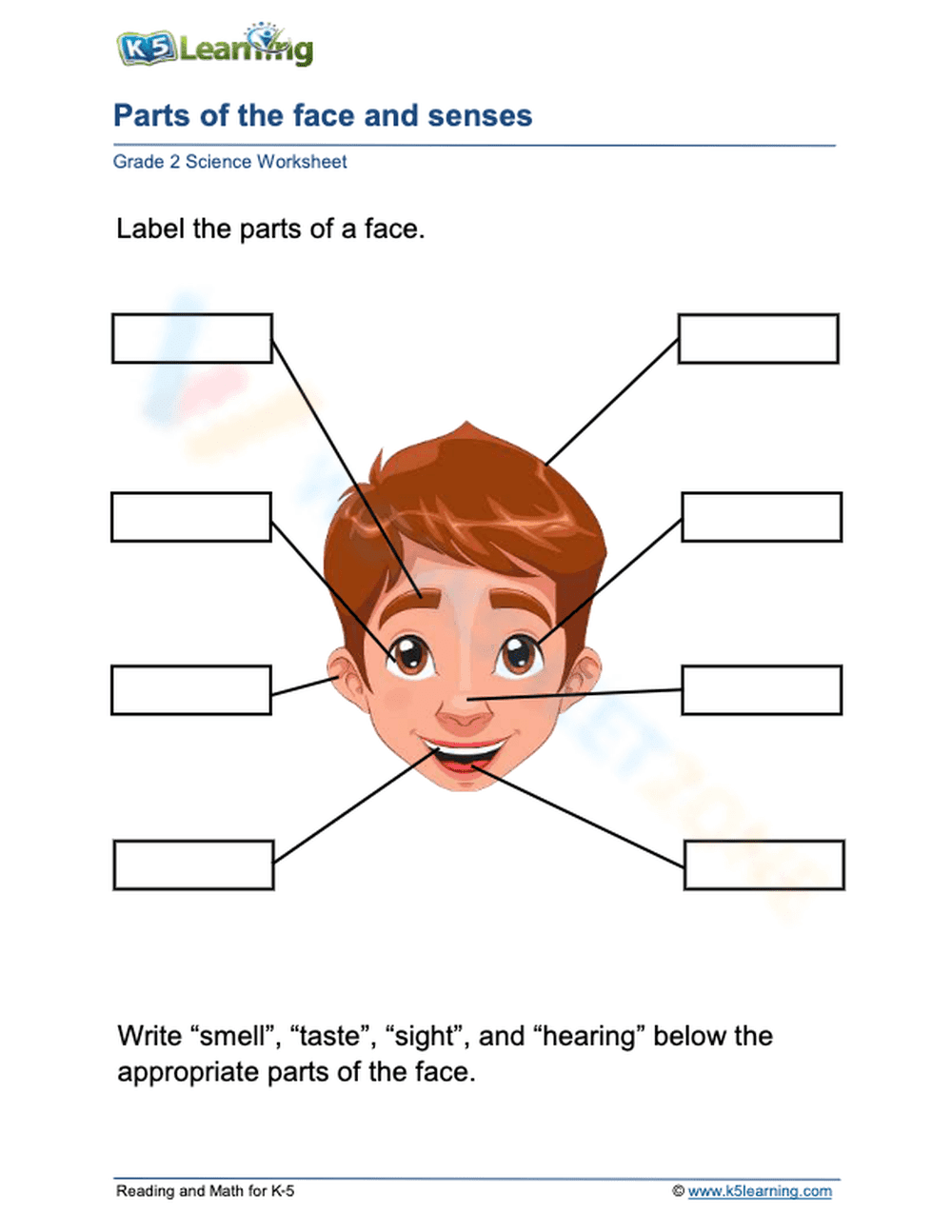 K5 Learning

Parts of the face and senses

Grade 2 Science Worksheet

Label the parts of a face.

Write “smell”, “taste”, “sight”, and “hearing” below the appropriate parts of the face.

Reading and Math for K-5

© www.k5learning.com