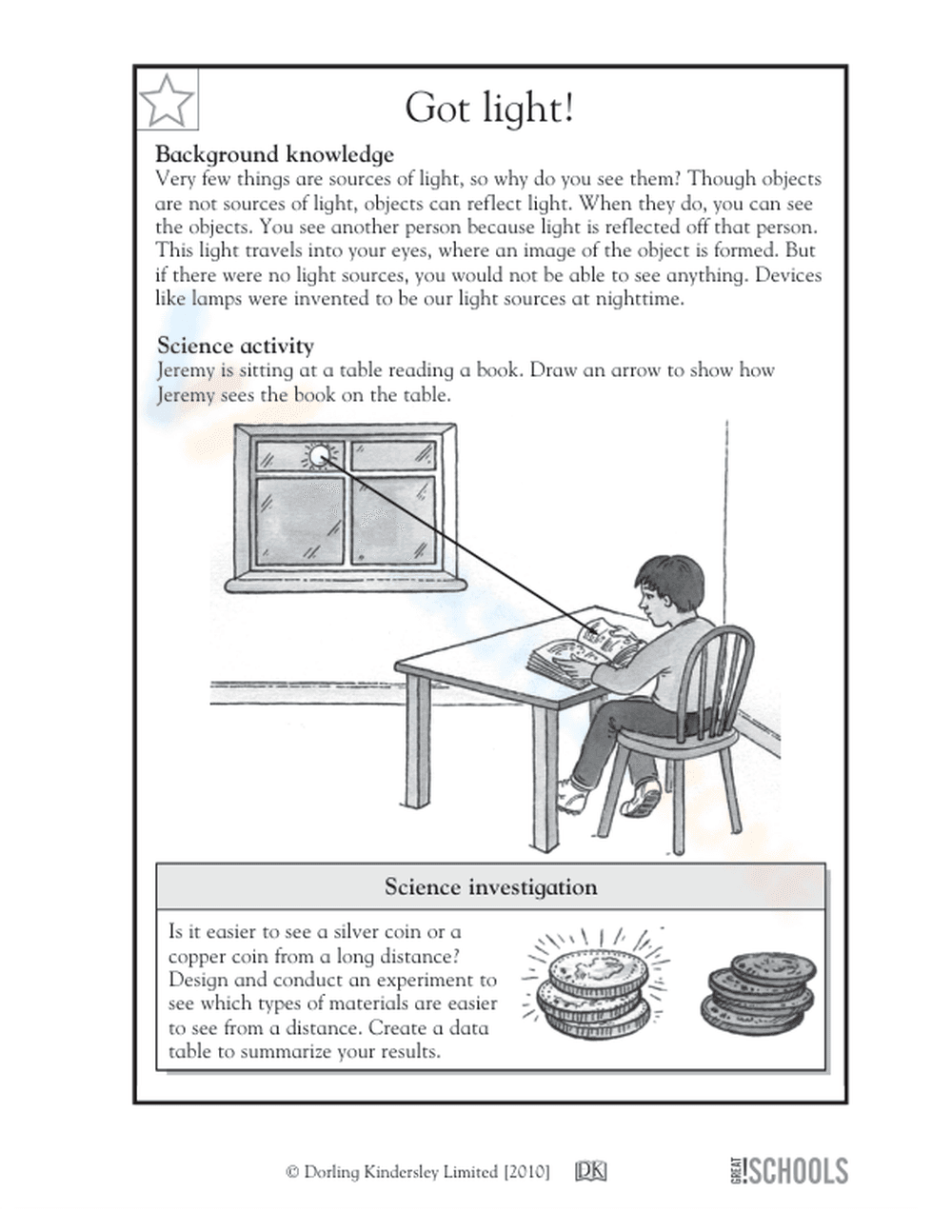 Got light!

Background knowledge
Very few things are sources of light, so why do you see them? Though objects are not sources of light, objects can reflect light. When they do, you can see the objects. You see another person because light is reflected off that person. This light travels into your eyes, where an image of the object is formed. But if there were no light sources, you would not be able to see anything. Devices like lamps were invented to be our light sources at nighttime.

Science activity
Jeremy is sitting at a table reading a book. Draw an arrow to show how Jeremy sees the book on the table.

Science investigation

Is it easier to see a silver coin or a copper coin from a long distance? Design and conduct an experiment to see which types of materials are easier to see from a distance. Create a data table to summarize your results.

© Dorling Kindersley Limited [2010] DK

GREAT SCHOOLS