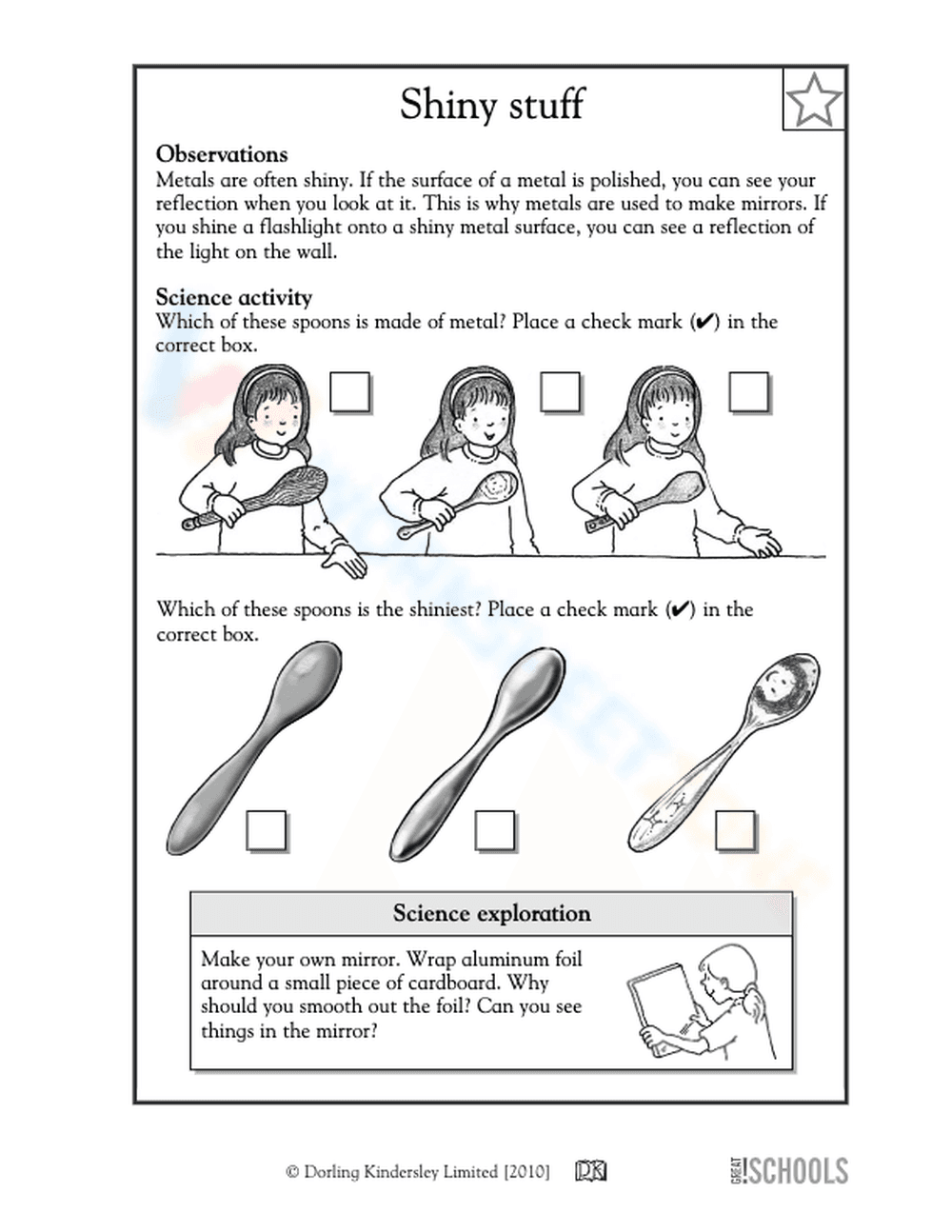 Shiny stuff

Observations
Metals are often shiny. If the surface of a metal is polished, you can see your reflection when you look at it. This is why metals are used to make mirrors. If you shine a flashlight onto a shiny metal surface, you can see a reflection of the light on the wall.

Science activity
Which of these spoons is made of metal? Place a check mark (✔) in the correct box.

Which of these spoons is the shiniest? Place a check mark (✔) in the correct box.

Science exploration

Make your own mirror. Wrap aluminum foil around a small piece of cardboard. Why should you smooth out the foil? Can you see things in the mirror?

© Dorling Kindersley Limited [2010] DK

GREAT SCHOOLS