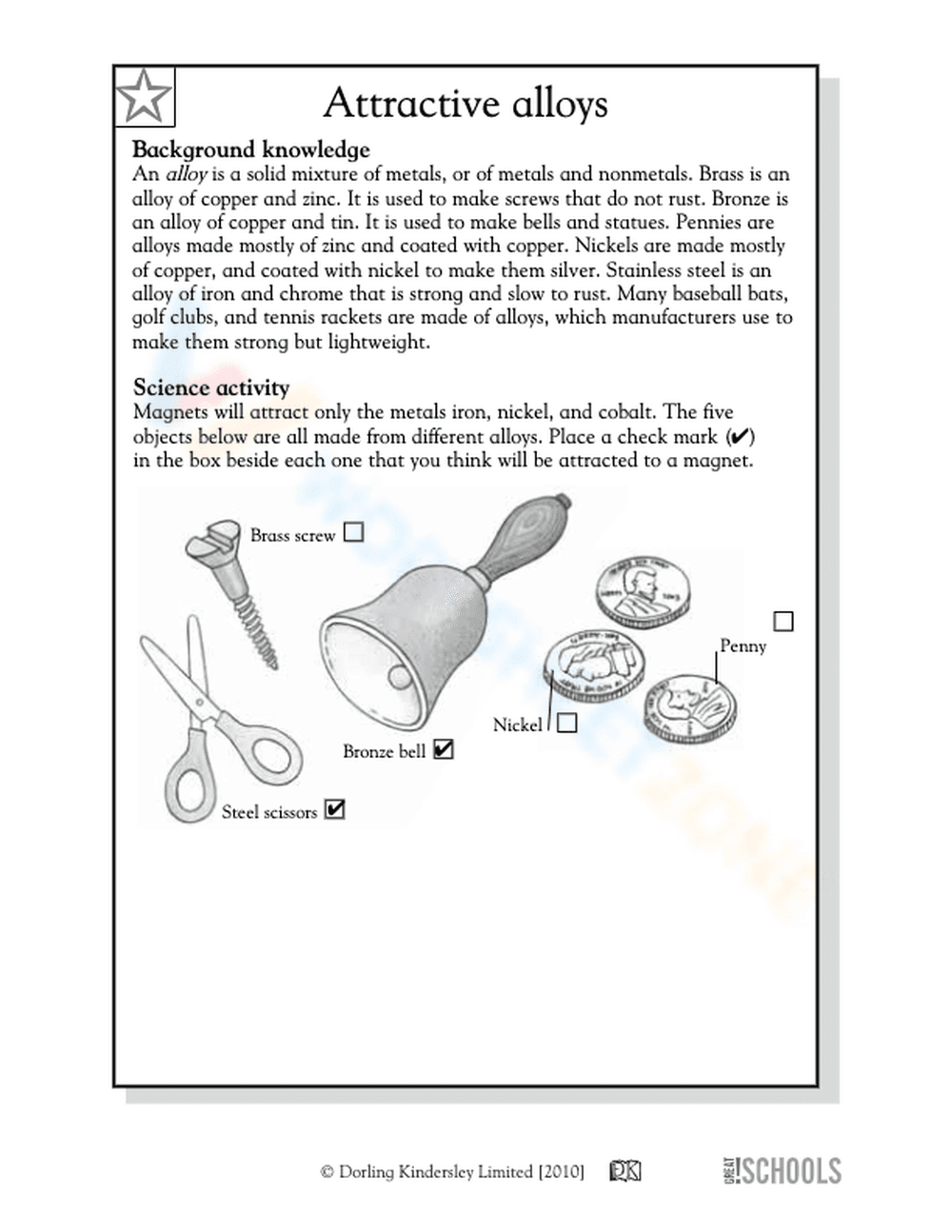 Attractive alloys

Background knowledge
An alloy is a solid mixture of metals, or of metals and nonmetals. Brass is an alloy of copper and zinc. It is used to make screws that do not rust. Bronze is an alloy of copper and tin. It is used to make bells and statues. Pennies are alloys made mostly of zinc and coated with copper. Nickels are made mostly of copper, and coated with nickel to make them silver. Stainless steel is an alloy of iron and chrome that is strong and slow to rust. Many baseball bats, golf clubs, and tennis rackets are made of alloys, which manufacturers use to make them strong but lightweight.

Science activity
Magnets will attract only the metals iron, nickel, and cobalt. The five objects below are all made from different alloys. Place a check mark (✔) in the box beside each one that you think will be attracted to a magnet.

Brass screw ☐

Penny ☐

Nickel ☐

Bronze bell ☑

Steel scissors ☑

© Dorling Kindersley Limited [2010] DK

GREAT SCHOOLS