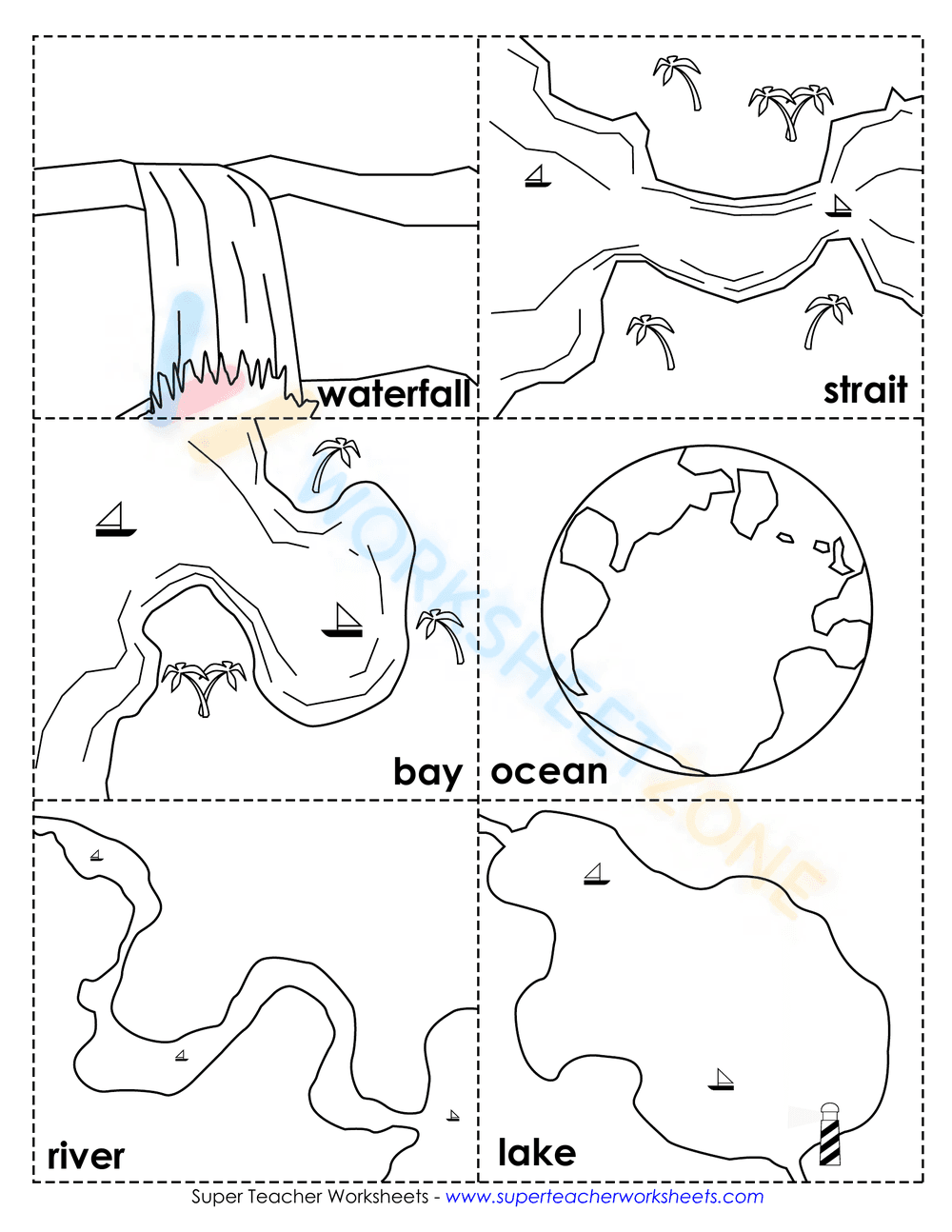 waterfall

strait

bay

ocean

river

lake

WORKSHEETZONE

Super Teacher Worksheets - www.superteacherworksheets.com