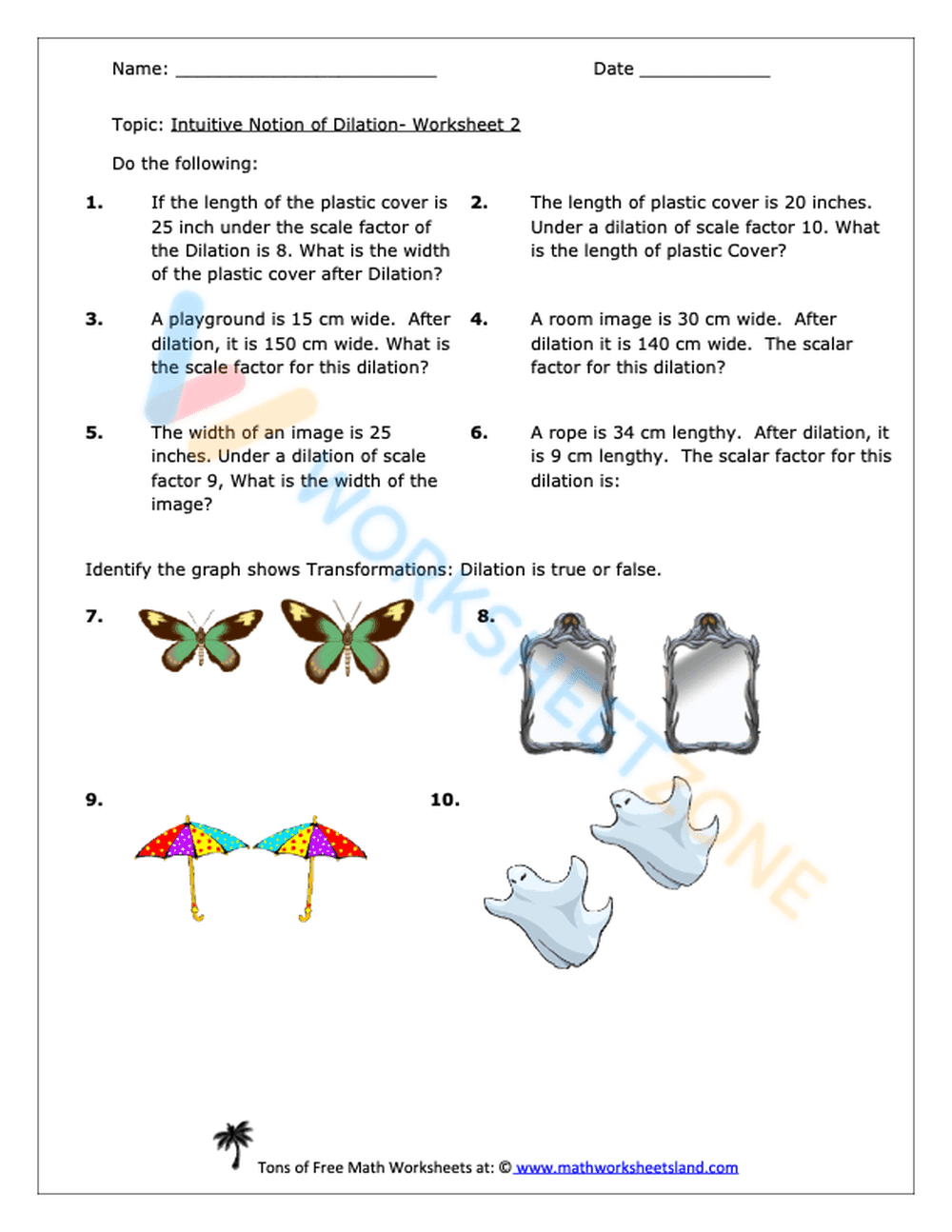 Name: ___________________________ Date _____________

Topic: Intuitive Notion of Dilation- Worksheet 2

Do the following:

1. If the length of the plastic cover is 25 inch under the scale factor of the Dilation is 8. What is the width of the plastic cover after Dilation?

2. The length of plastic cover is 20 inches. Under a dilation of scale factor 10. What is the length of plastic Cover?

3. A playground is 15 cm wide. After dilation, it is 150 cm wide. What is the scale factor for this dilation?

4. A room image is 30 cm wide. After dilation it is 140 cm wide. The scalar factor for this dilation?

5. The width of an image is 25 inches. Under a dilation of scale factor 9, What is the width of the image?

6. A rope is 34 cm lengthy. After dilation, it is 9 cm lengthy. The scalar factor for this dilation is:

Identify the graph shows Transformations: Dilation is true or false.

7.

8.

9.

10.

WORKSHEETZONE

Tons of Free Math Worksheets at: © www.mathworksheetsland.com