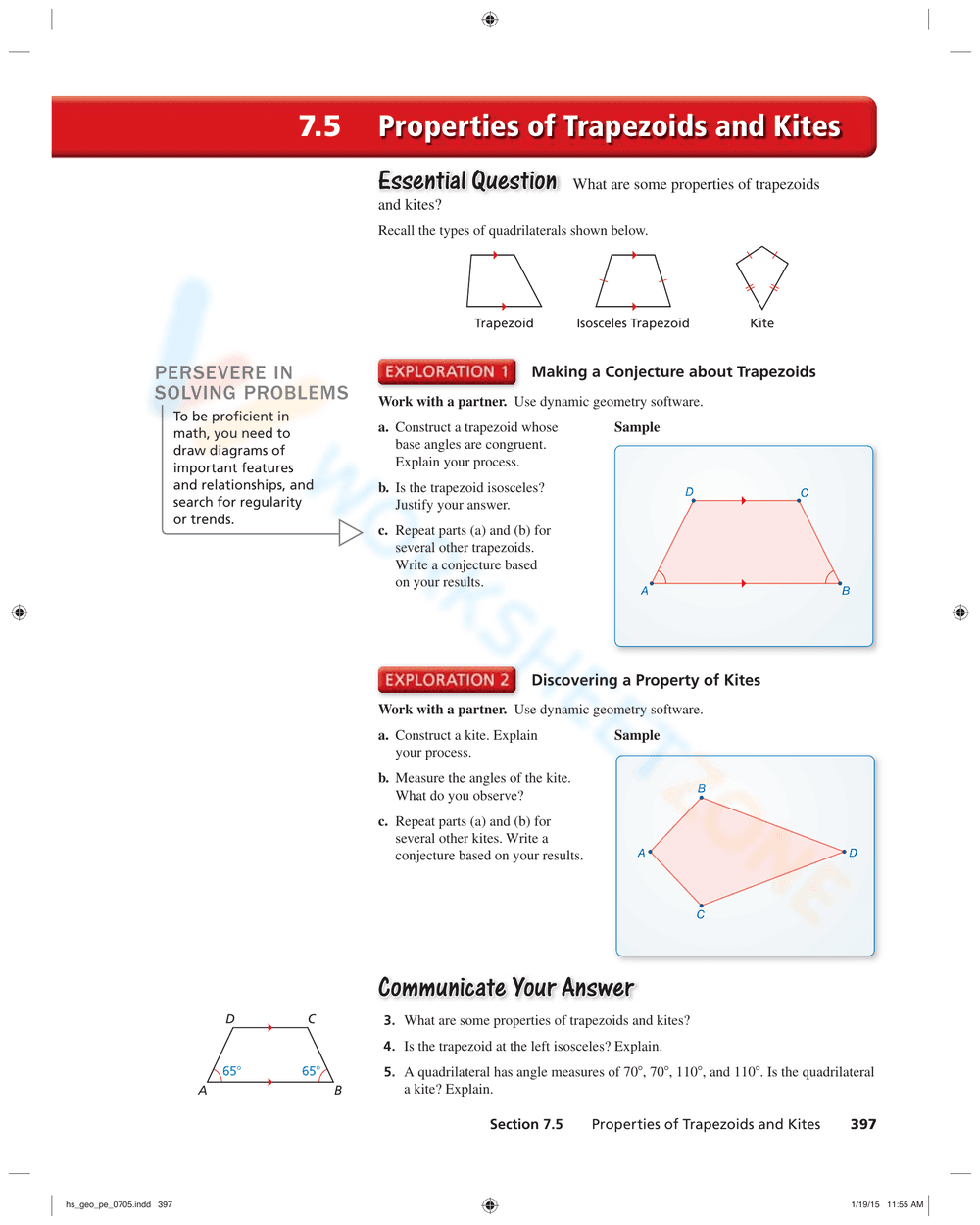 7.5 Properties of Trapezoids and Kites

Essential Question What are some properties of trapezoids and kites?

Recall the types of quadrilaterals shown below.

Trapezoid Isosceles Trapezoid Kite

PERSEVERE IN SOLVING PROBLEMS
To be proficient in math, you need to draw diagrams of important features and relationships, and search for regularity or trends.

EXPLORATION 1 Making a Conjecture about Trapezoids

Work with a partner. Use dynamic geometry software.

a. Construct a trapezoid whose base angles are congruent. Explain your process.

b. Is the trapezoid isosceles? Justify your answer.

c. Repeat parts (a) and (b) for several other trapezoids. Write a conjecture based on your results.

Sample

D C A B

EXPLORATION 2 Discovering a Property of Kites

Work with a partner. Use dynamic geometry software.

a. Construct a kite. Explain your process.

b. Measure the angles of the kite. What do you observe?

c. Repeat parts (a) and (b) for several other kites. Write a conjecture based on your results.

Sample

B A D C

Communicate Your Answer

3. What are some properties of trapezoids and kites?

4. Is the trapezoid at the left isosceles? Explain.

5. A quadrilateral has angle measures of 70°, 70°, 110°, and 110°. Is the quadrilateral a kite? Explain.

D C 65° 65° A B

Section 7.5 Properties of Trapezoids and Kites 397

hs_geo_pe_0705.indd 397 1/19/15 11:55 AM