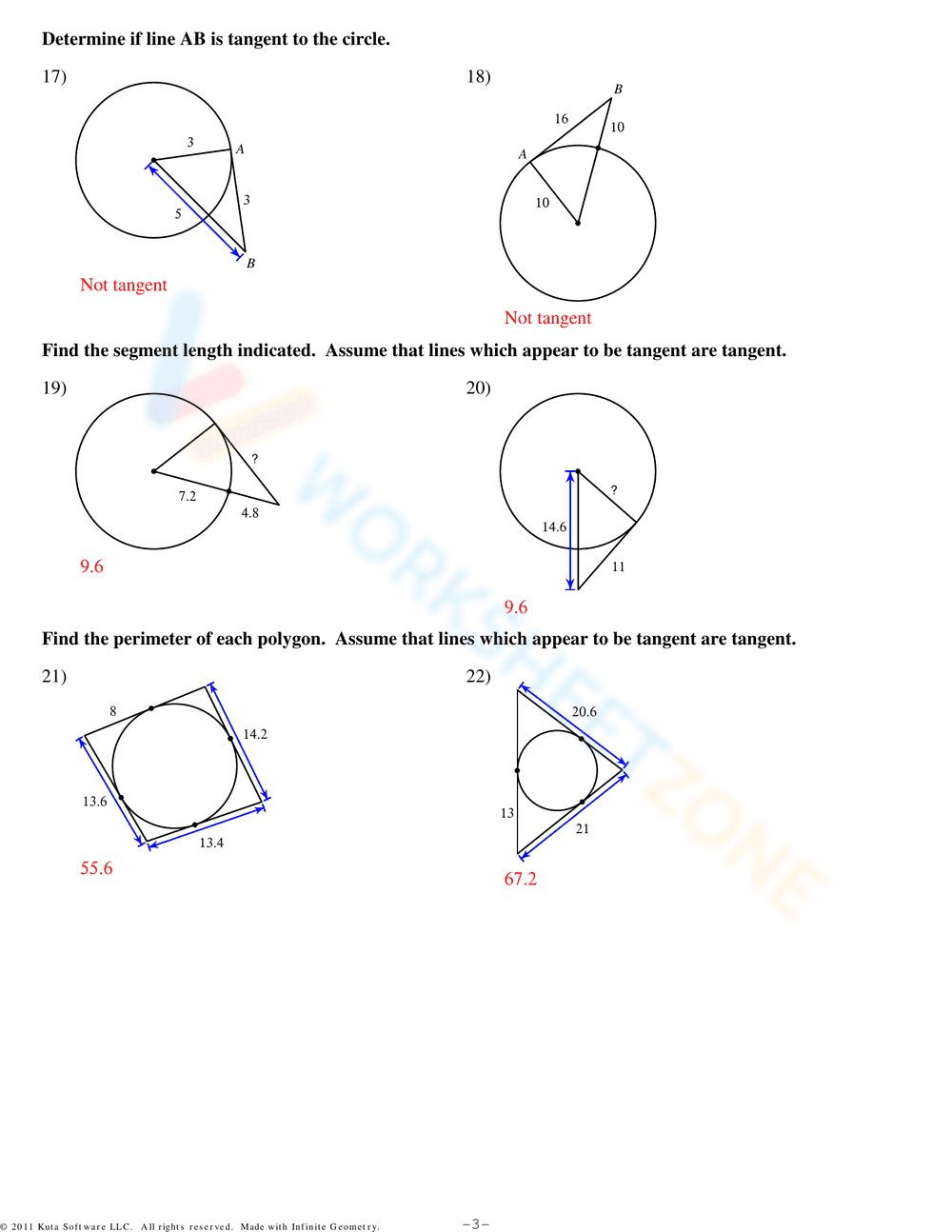 Determine if line AB is tangent to the circle.

17)

3
A
3
5
B

Not tangent

18)

B
16
10
A
10

Not tangent

Find the segment length indicated. Assume that lines which appear to be tangent are tangent.

19)

?
7.2
4.8

9.6

20)

?
14.6
11

9.6

Find the perimeter of each polygon. Assume that lines which appear to be tangent are tangent.

21)

8
14.2
13.6
13.4

55.6

22)

20.6
13
21

67.2

WORKSHEETZONE

© 2011 Kuta Software LLC. All rights reserved. Made with Infinite Geometry.

-3-