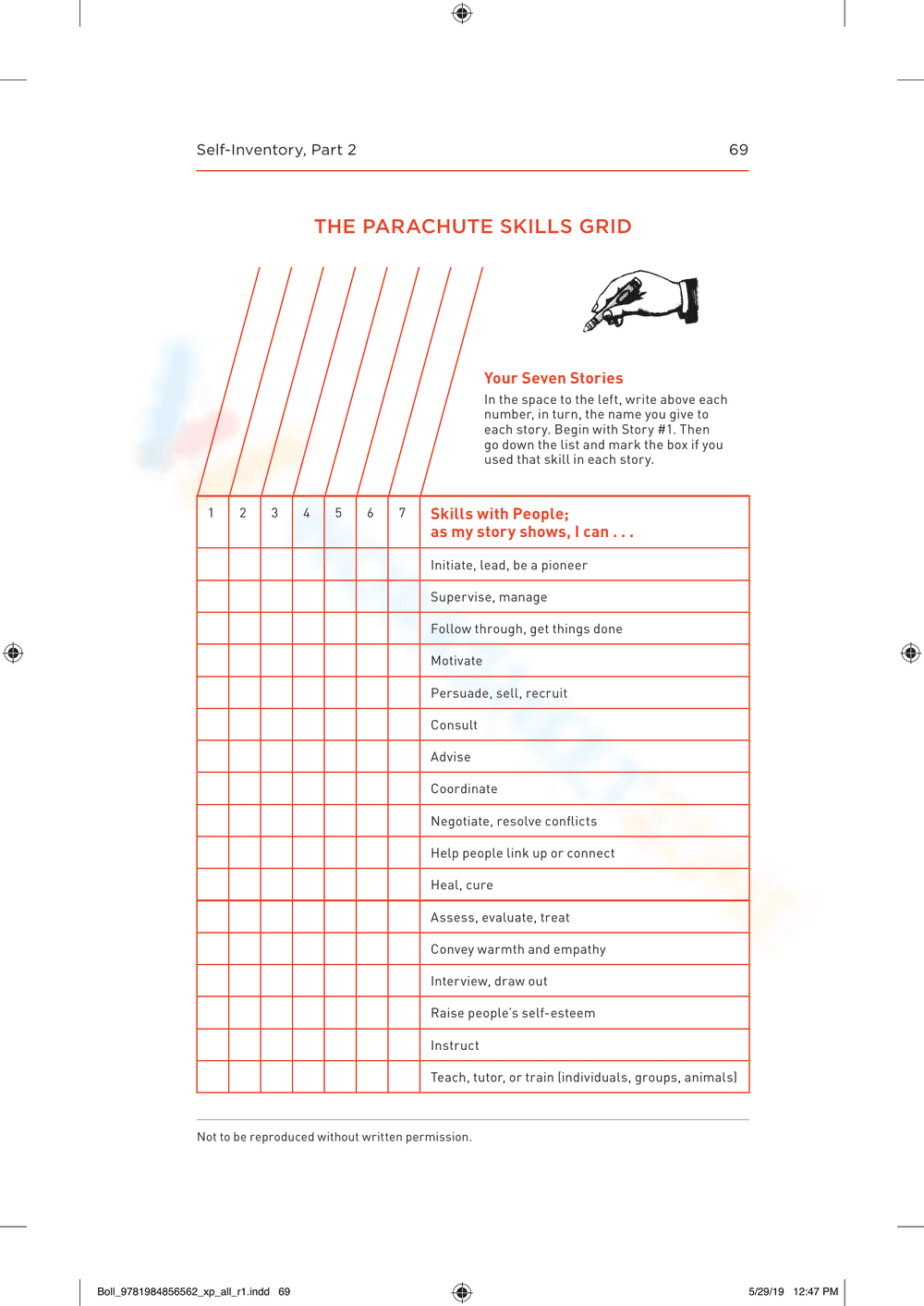 Self-Inventory, Part 2

69

THE PARACHUTE SKILLS GRID

Your Seven Stories

In the space to the left, write above each number, in turn, the name you give to each story. Begin with Story #1. Then go down the list and mark the box if you used that skill in each story.

| 1 | 2 | 3 | 4 | 5 | 6 | 7 | Skills with People; as my story shows, I can . . . |
|---|---|---|---|---|---|---|---|
| | | | | | | | Initiate, lead, be a pioneer |
| | | | | | | | Supervise, manage |
| | | | | | | | Follow through, get things done |
| | | | | | | | Motivate |
| | | | | | | | Persuade, sell, recruit |
| | | | | | | | Consult |
| | | | | | | | Advise |
| | | | | | | | Coordinate |
| | | | | | | | Negotiate, resolve conflicts |
| | | | | | | | Help people link up or connect |
| | | | | | | | Heal, cure |
| | | | | | | | Assess, evaluate, treat |
| | | | | | | | Convey warmth and empathy |
| | | | | | | | Interview, draw out |
| | | | | | | | Raise people's self-esteem |
| | | | | | | | Instruct |
| | | | | | | | Teach, tutor, or train (individuals, groups, animals) |

Not to be reproduced without written permission.

Boll_9781984856562_xp_all_r1.indd 69

5/29/19 12:47 PM