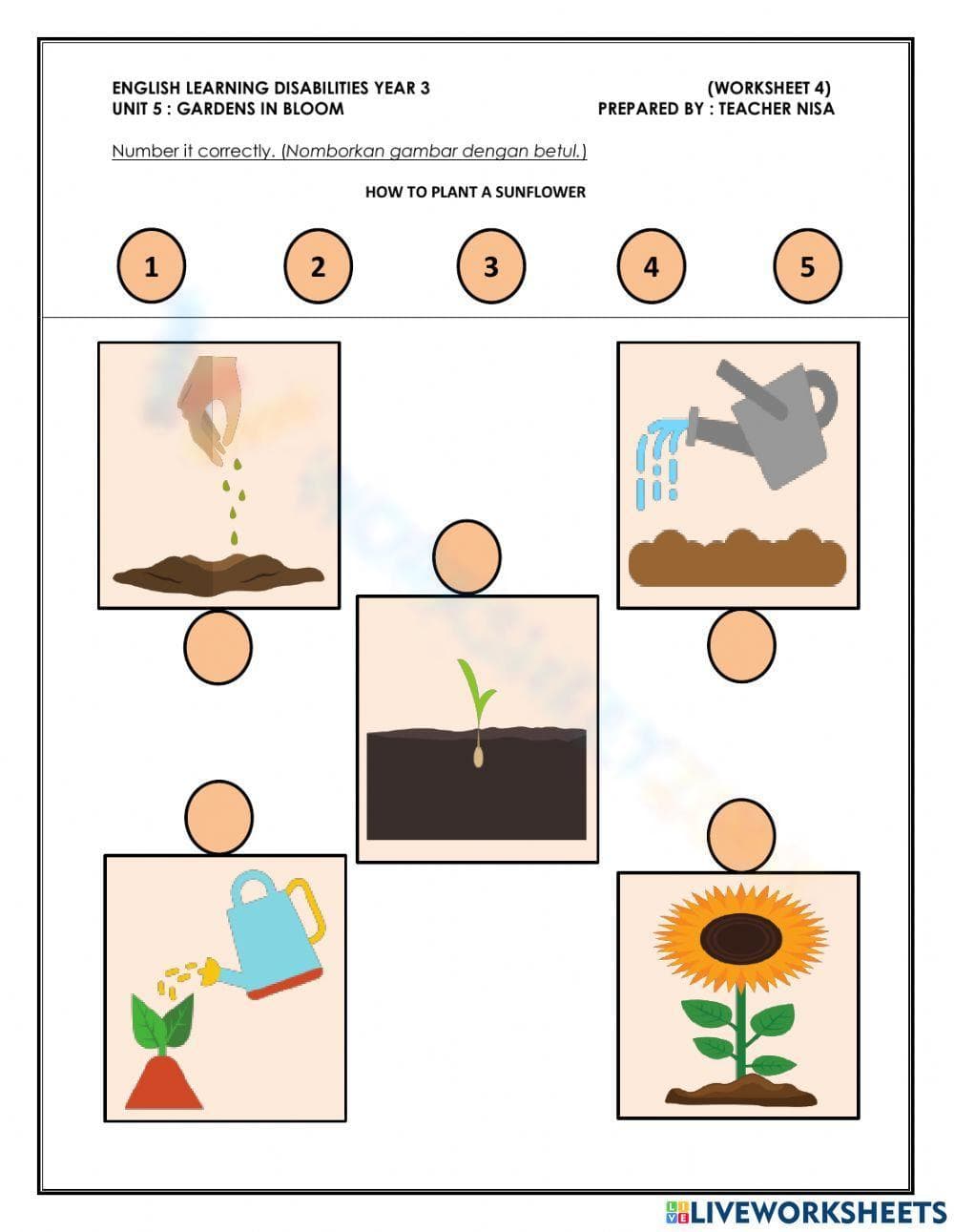 ENGLISH LEARNING DISABILITIES YEAR 3
UNIT 5 : GARDENS IN BLOOM

(WORKSHEET 4)
PREPARED BY : TEACHER NISA

Number it correctly. (Nomborkan gambar dengan betul.)

HOW TO PLANT A SUNFLOWER

1 2 3 4 5

LIVEWORKSHEETS