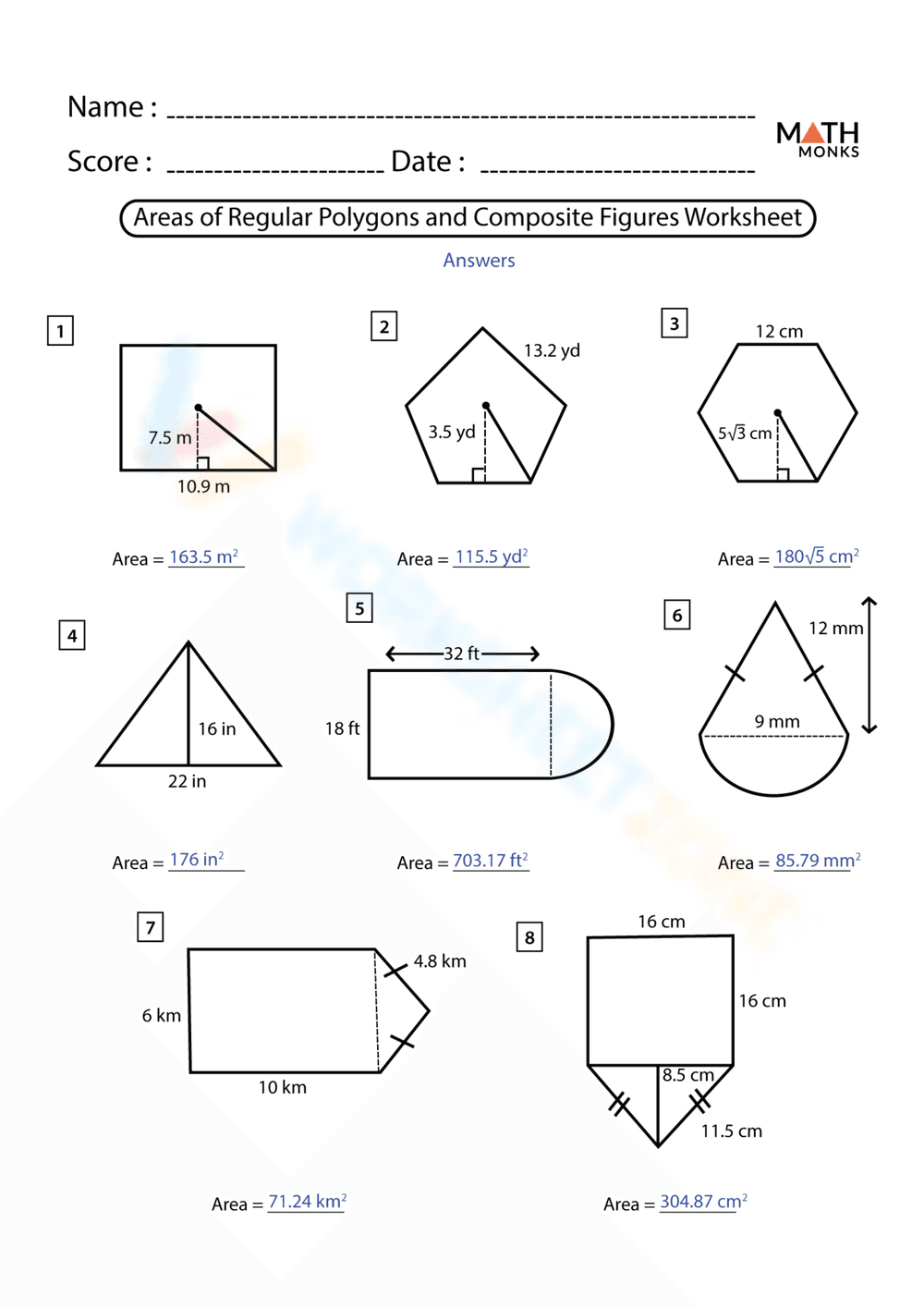 Name : ____________________

Score : ____________ Date : ____________

MATH MONKS

Areas of Regular Polygons and Composite Figures Worksheet

Answers

1

7.5 m

10.9 m

Area = $163.5\ m^2$

2

13.2 yd

3.5 yd

Area = $115.5\ yd^2$

3

12 cm

$5\sqrt{3}$ cm

Area = $180\sqrt{5}\ cm^2$

4

16 in

22 in

Area = $176\ in^2$

5

32 ft

18 ft

Area = $703.17\ ft^2$

6

12 mm

9 mm

Area = $85.79\ mm^2$

7

4.8 km

6 km

10 km

Area = $71.24\ km^2$

8

16 cm

16 cm

8.5 cm

11.5 cm

Area = $304.87\ cm^2$