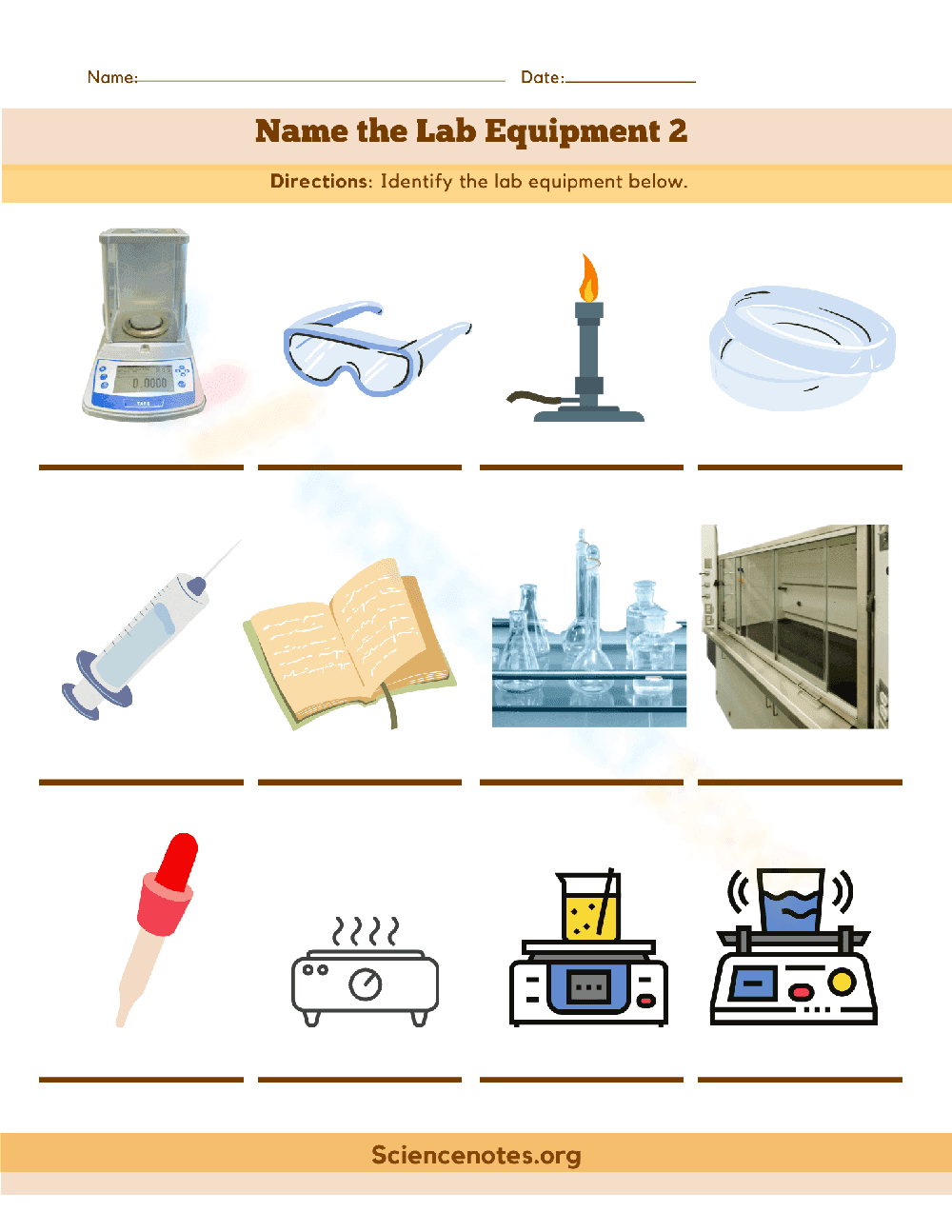 Name: Date:

Name the Lab Equipment 2

Directions: Identify the lab equipment below.

0.0000

Sciencenotes.org