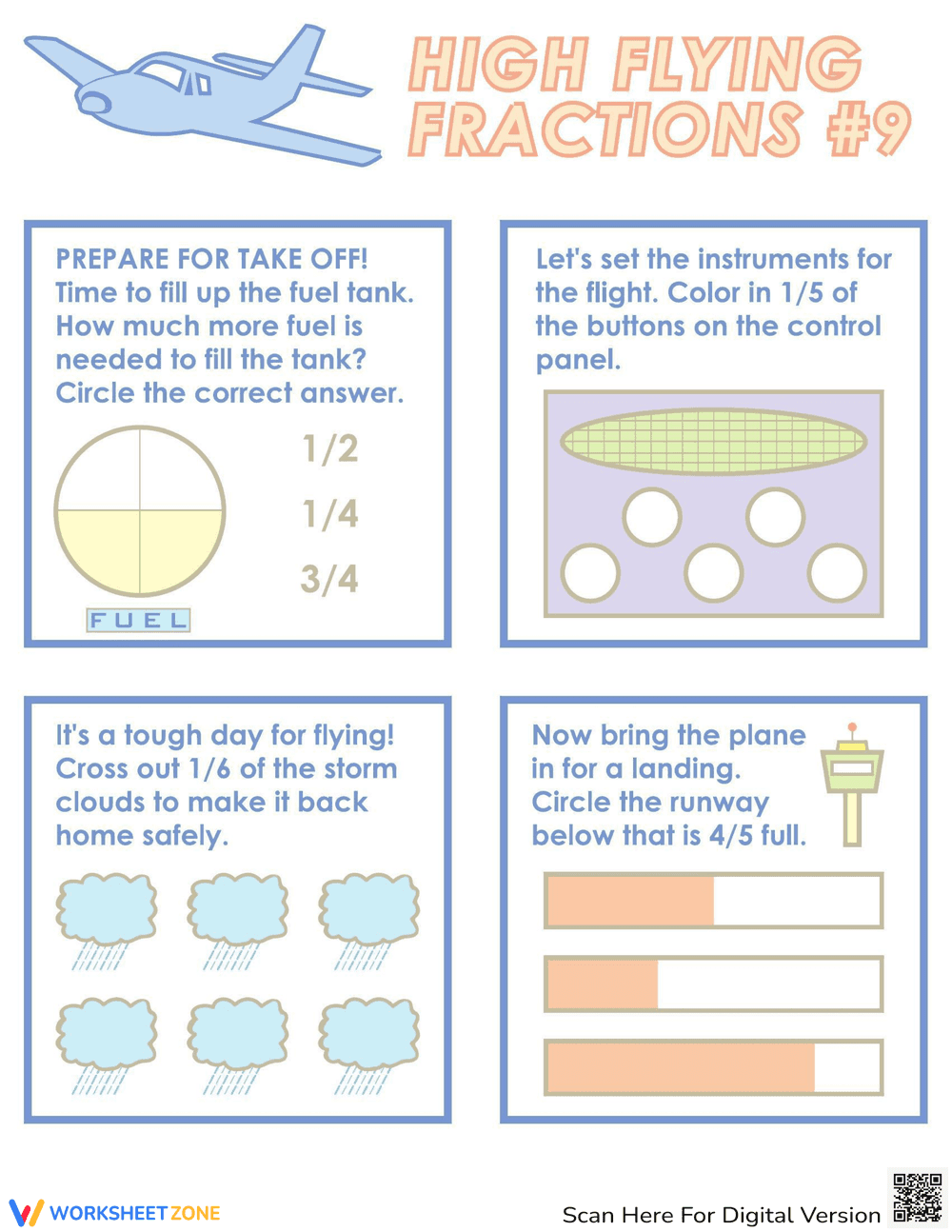 HIGH FLYING FRACTIONS #9

PREPARE FOR TAKE OFF! Time to fill up the fuel tank. How much more fuel is needed to fill the tank? Circle the correct answer.

1/2

1/4

3/4

FUEL

Let's set the instruments for the flight. Color in 1/5 of the buttons on the control panel.

It's a tough day for flying! Cross out 1/6 of the storm clouds to make it back home safely.

Now bring the plane in for a landing. Circle the runway below that is 4/5 full.

WORKSHEET ZONE

Scan Here For Digital Version