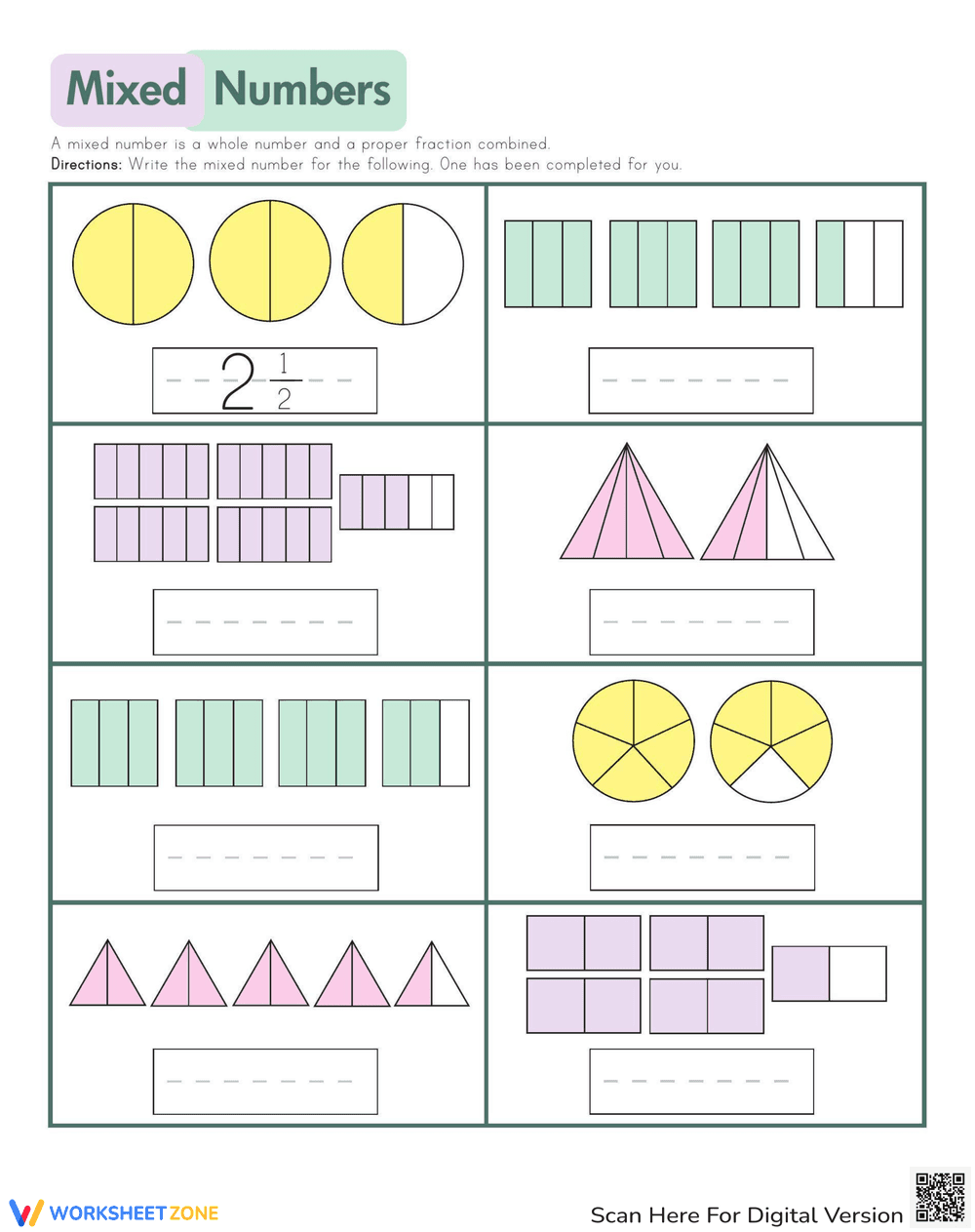 Mixed Numbers

A mixed number is a whole number and a proper fraction combined.
Directions: Write the mixed number for the following. One has been completed for you.

$2\frac{1}{2}$

WORKSHEETZONE

Scan Here For Digital Version