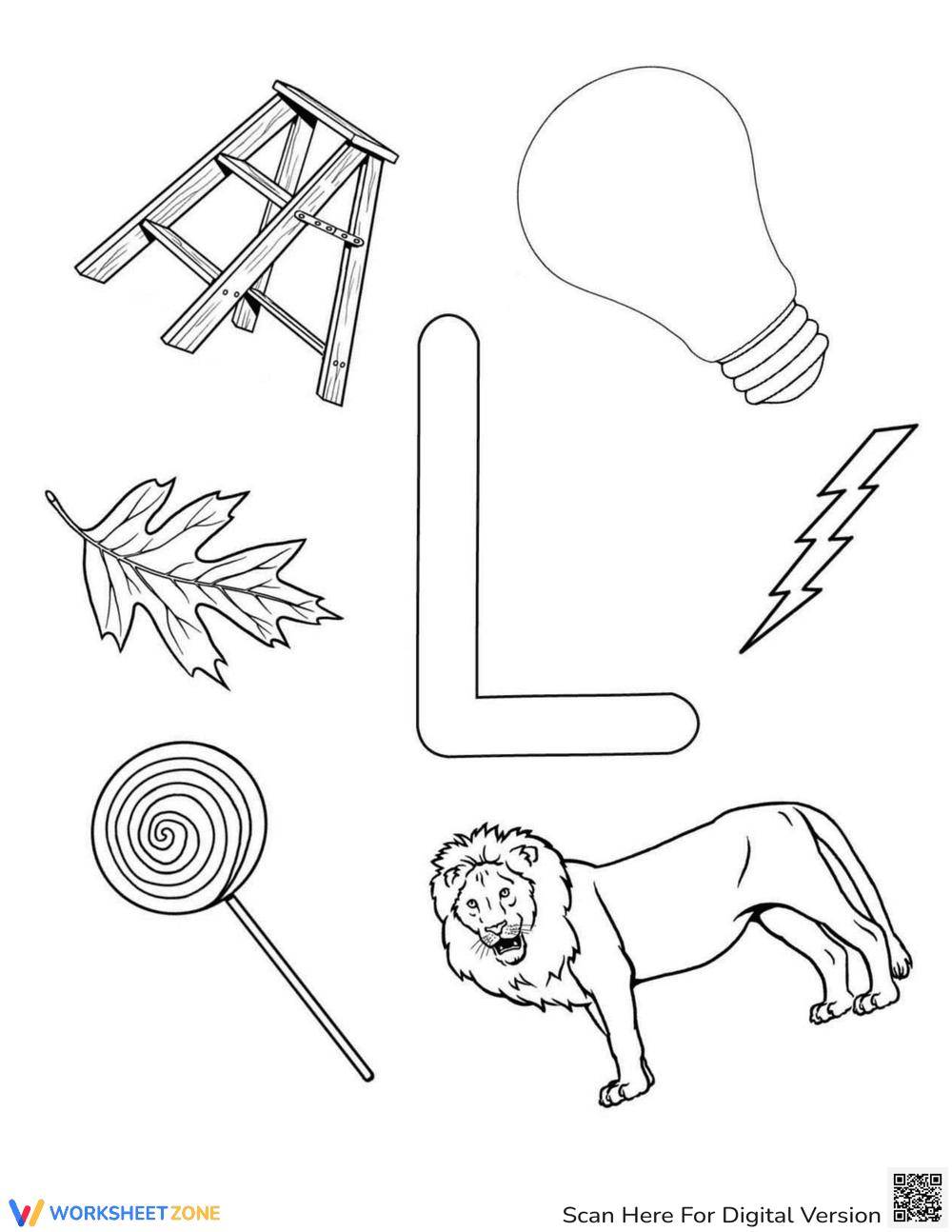 L

WORKSHEETZONE

Scan Here For Digital Version