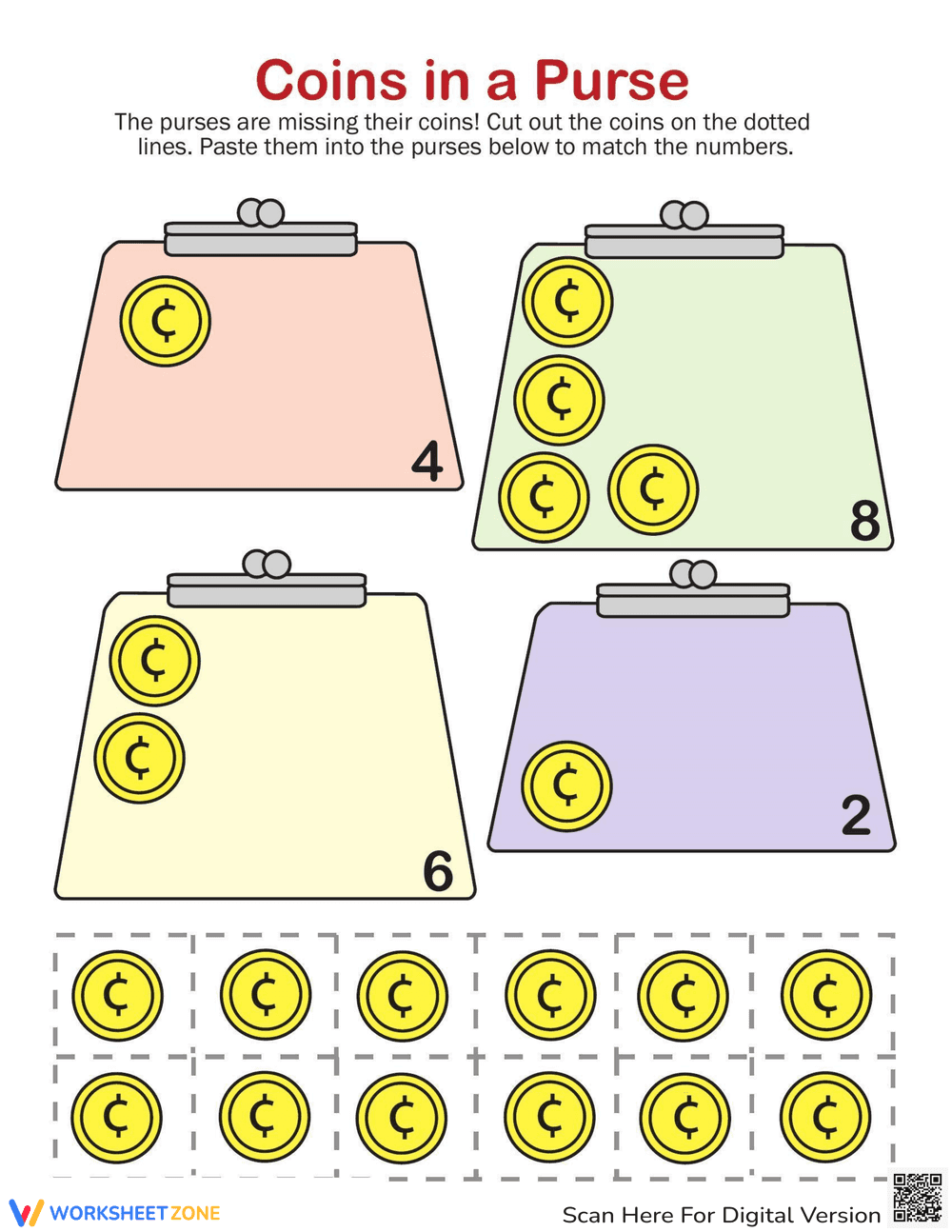 Coins in a Purse

The purses are missing their coins! Cut out the coins on the dotted lines. Paste them into the purses below to match the numbers.

¢

4

¢

¢

¢

¢

8

¢

¢

6

¢

2

¢ ¢ ¢ ¢ ¢ ¢

¢ ¢ ¢ ¢ ¢ ¢

WORKSHEETZONE

Scan Here For Digital Version