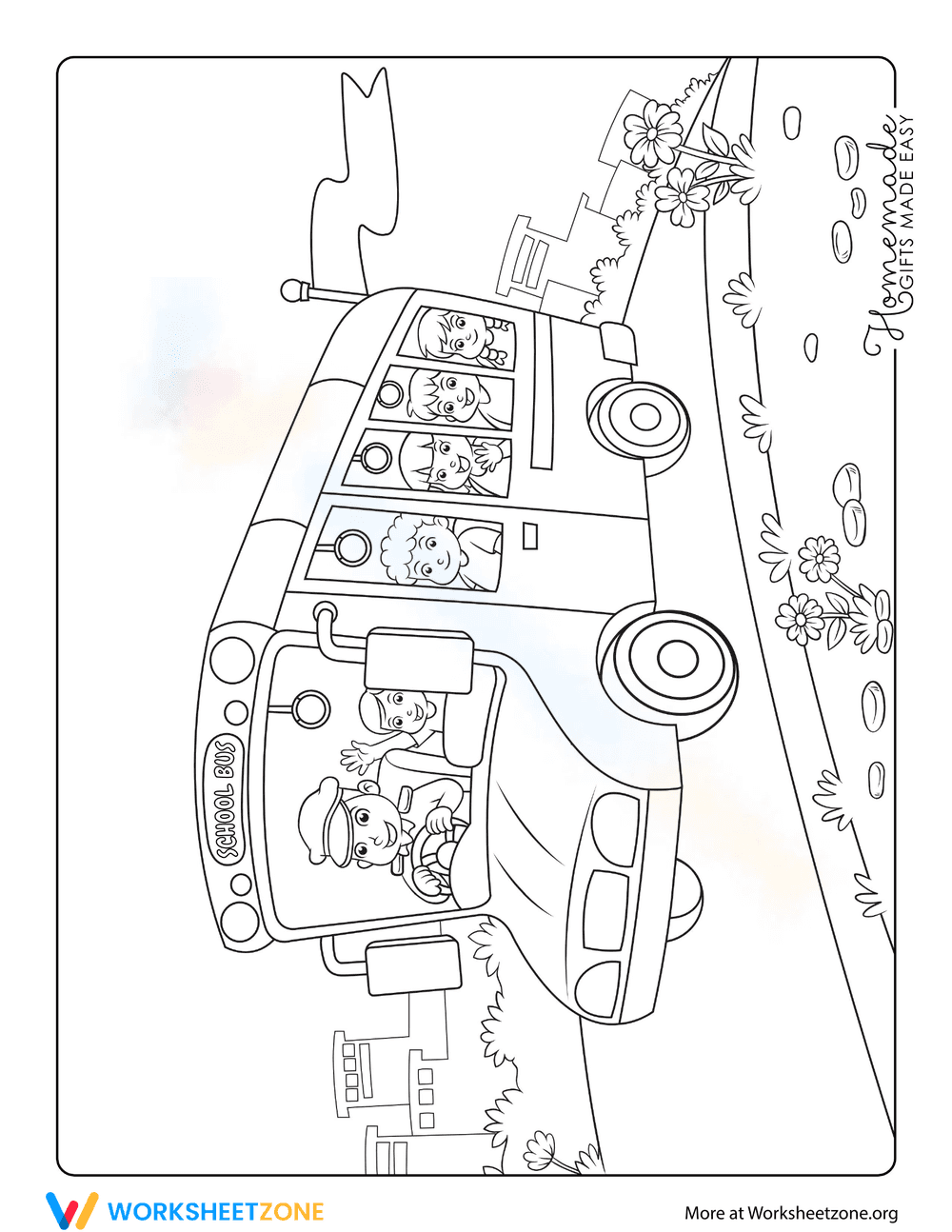 SCHOOL BUS

Homemade
GIFTS MADE EASY

WORKSHEETZONE

More at Worksheetzone.org