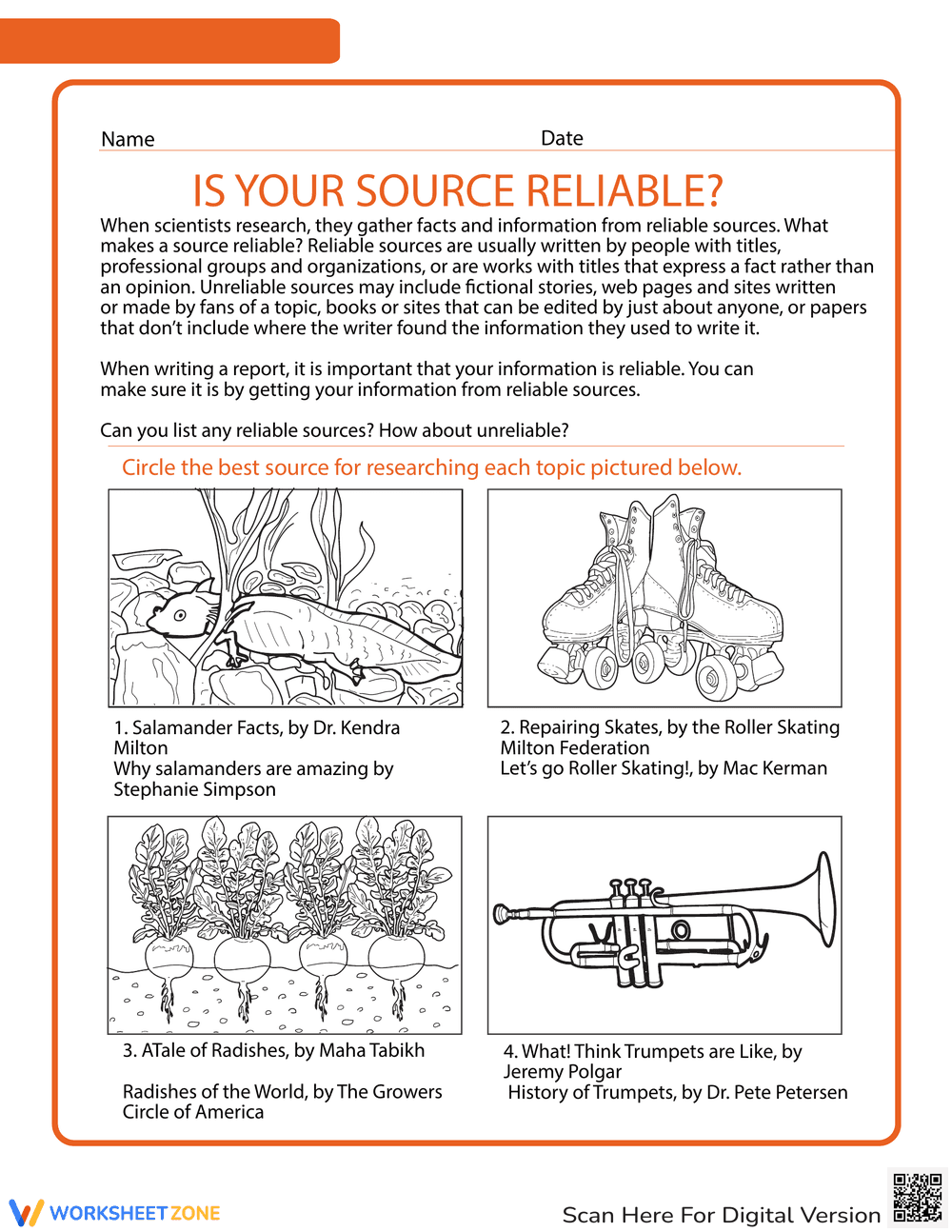 Name

Date

IS YOUR SOURCE RELIABLE?

When scientists research, they gather facts and information from reliable sources. What makes a source reliable? Reliable sources are usually written by people with titles, professional groups and organizations, or are works with titles that express a fact rather than an opinion. Unreliable sources may include fictional stories, web pages and sites written or made by fans of a topic, books or sites that can be edited by just about anyone, or papers that don't include where the writer found the information they used to write it.

When writing a report, it is important that your information is reliable. You can make sure it is by getting your information from reliable sources.

Can you list any reliable sources? How about unreliable?

Circle the best source for researching each topic pictured below.

1. Salamander Facts, by Dr. Kendra Milton
Why salamanders are amazing by Stephanie Simpson

2. Repairing Skates, by the Roller Skating Milton Federation
Let's go Roller Skating!, by Mac Kerman

3. ATale of Radishes, by Maha Tabikh

Radishes of the World, by The Growers Circle of America

4. What! Think Trumpets are Like, by Jeremy Polgar
History of Trumpets, by Dr. Pete Petersen

WORKSHEETZONE

Scan Here For Digital Version