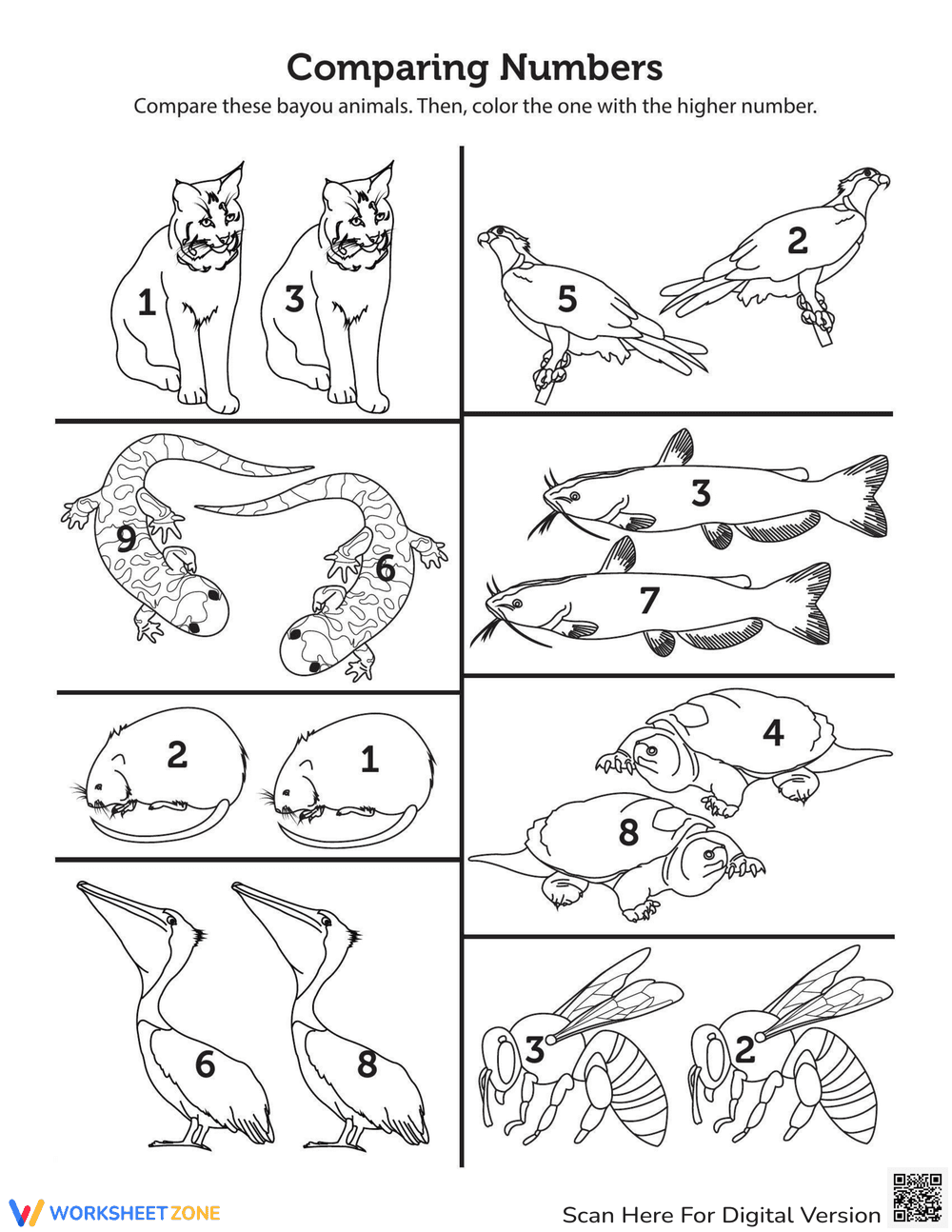 Comparing Numbers
Compare these bayou animals. Then, color the one with the higher number.

1 3

9 6

2 1

6 8

5 2

3

7

4

8

3 2

WORKSHEETZONE

Scan Here For Digital Version