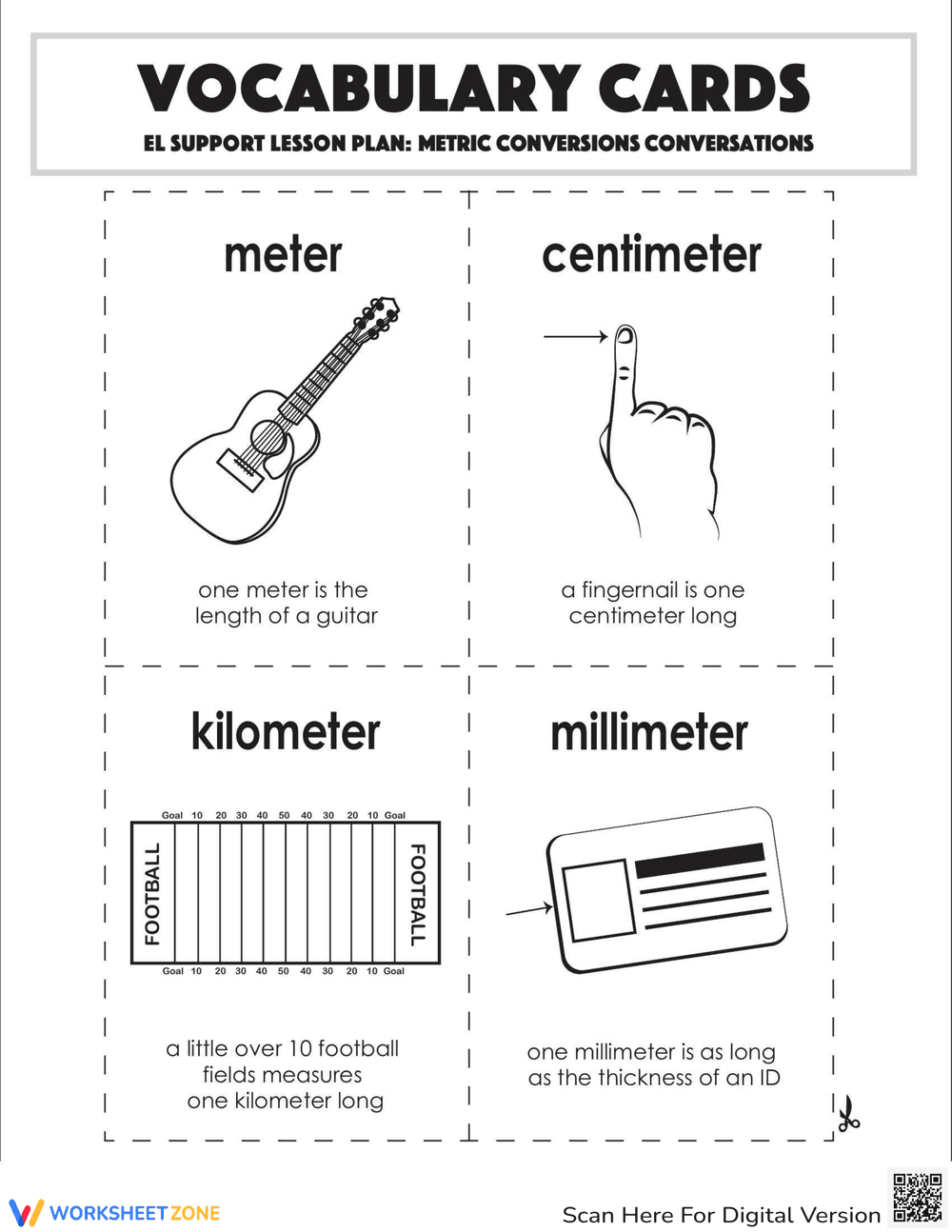 VOCABULARY CARDS

EL SUPPORT LESSON PLAN: METRIC CONVERSIONS CONVERSATIONS

meter

one meter is the length of a guitar

centimeter

a fingernail is one centimeter long

kilometer

Goal 10 20 30 40 50 40 30 20 10 Goal

FOOTBALL

FOOTBALL

Goal 10 20 30 40 50 40 30 20 10 Goal

a little over 10 football fields measures one kilometer long

millimeter

one millimeter is as long as the thickness of an ID

WORKSHEETZONE

Scan Here For Digital Version