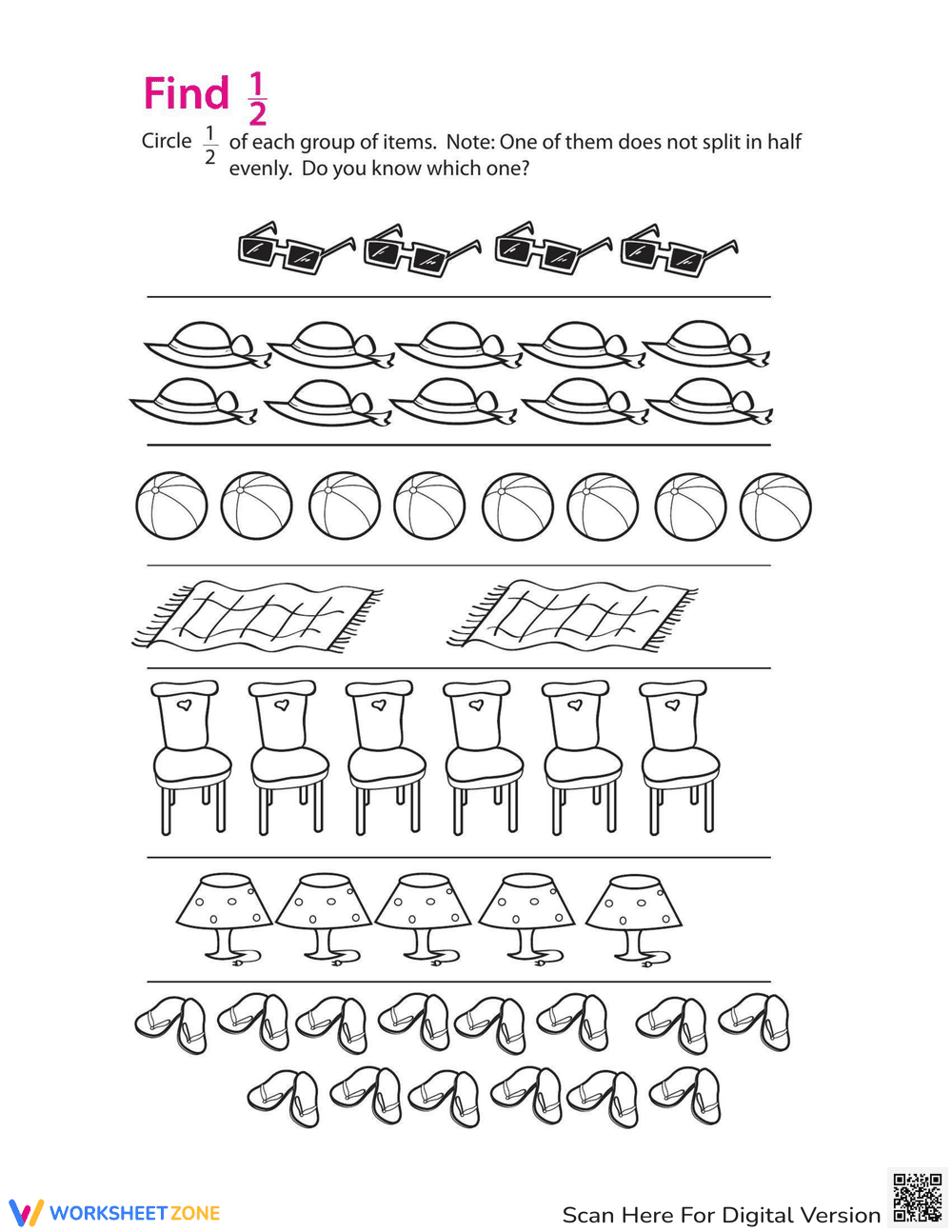 Find $\frac{1}{2}$

Circle $\frac{1}{2}$ of each group of items. Note: One of them does not split in half evenly. Do you know which one?

WORKSHEETZONE

Scan Here For Digital Version