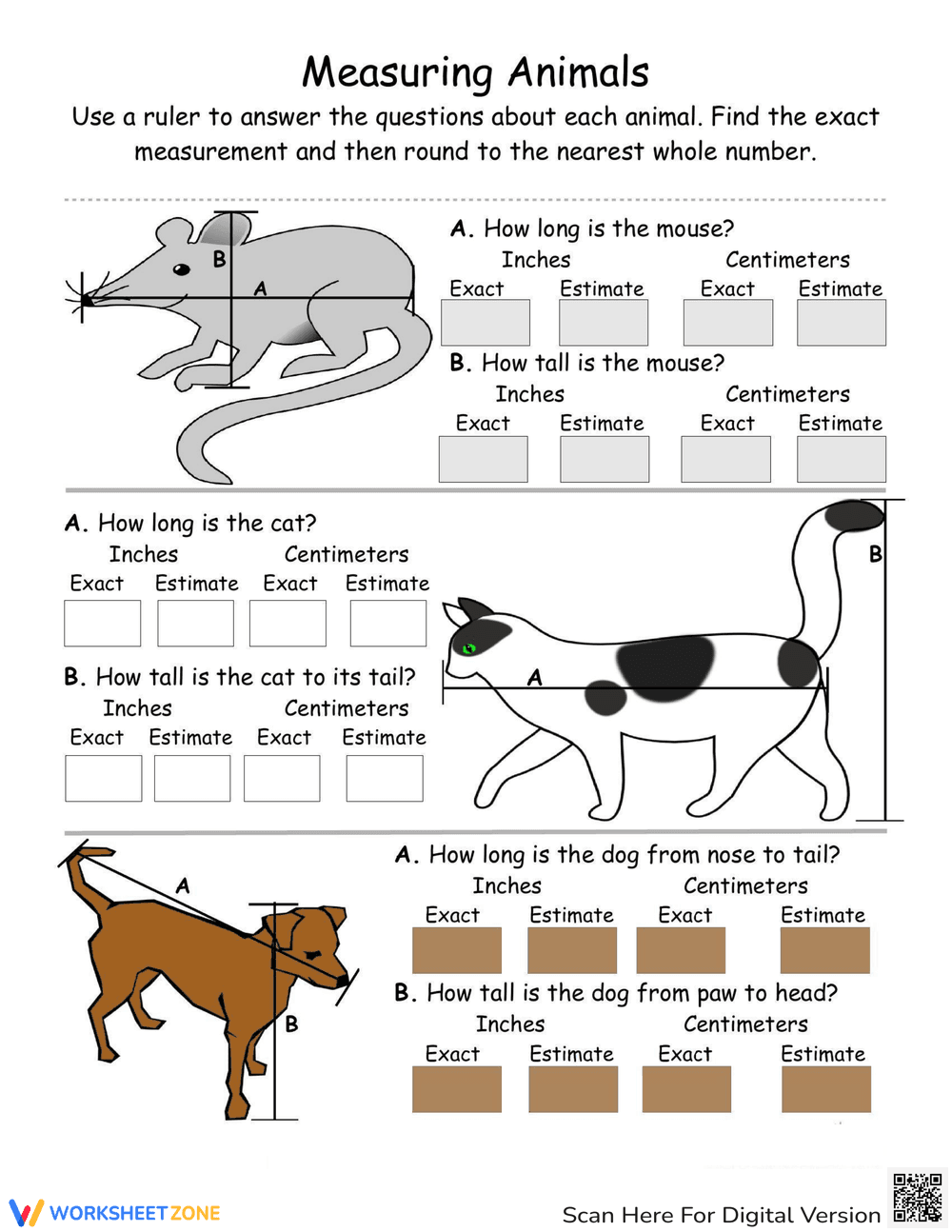 Measuring Animals

Use a ruler to answer the questions about each animal. Find the exact measurement and then round to the nearest whole number.

B

A

A. How long is the mouse?

Inches Centimeters

Exact Estimate Exact Estimate

B. How tall is the mouse?

Inches Centimeters

Exact Estimate Exact Estimate

A. How long is the cat?

Inches Centimeters

Exact Estimate Exact Estimate

B. How tall is the cat to its tail?

Inches Centimeters

Exact Estimate Exact Estimate

B

A

A

B

A. How long is the dog from nose to tail?

Inches Centimeters

Exact Estimate Exact Estimate

B. How tall is the dog from paw to head?

Inches Centimeters

Exact Estimate Exact Estimate

WORKSHEETZONE

Scan Here For Digital Version