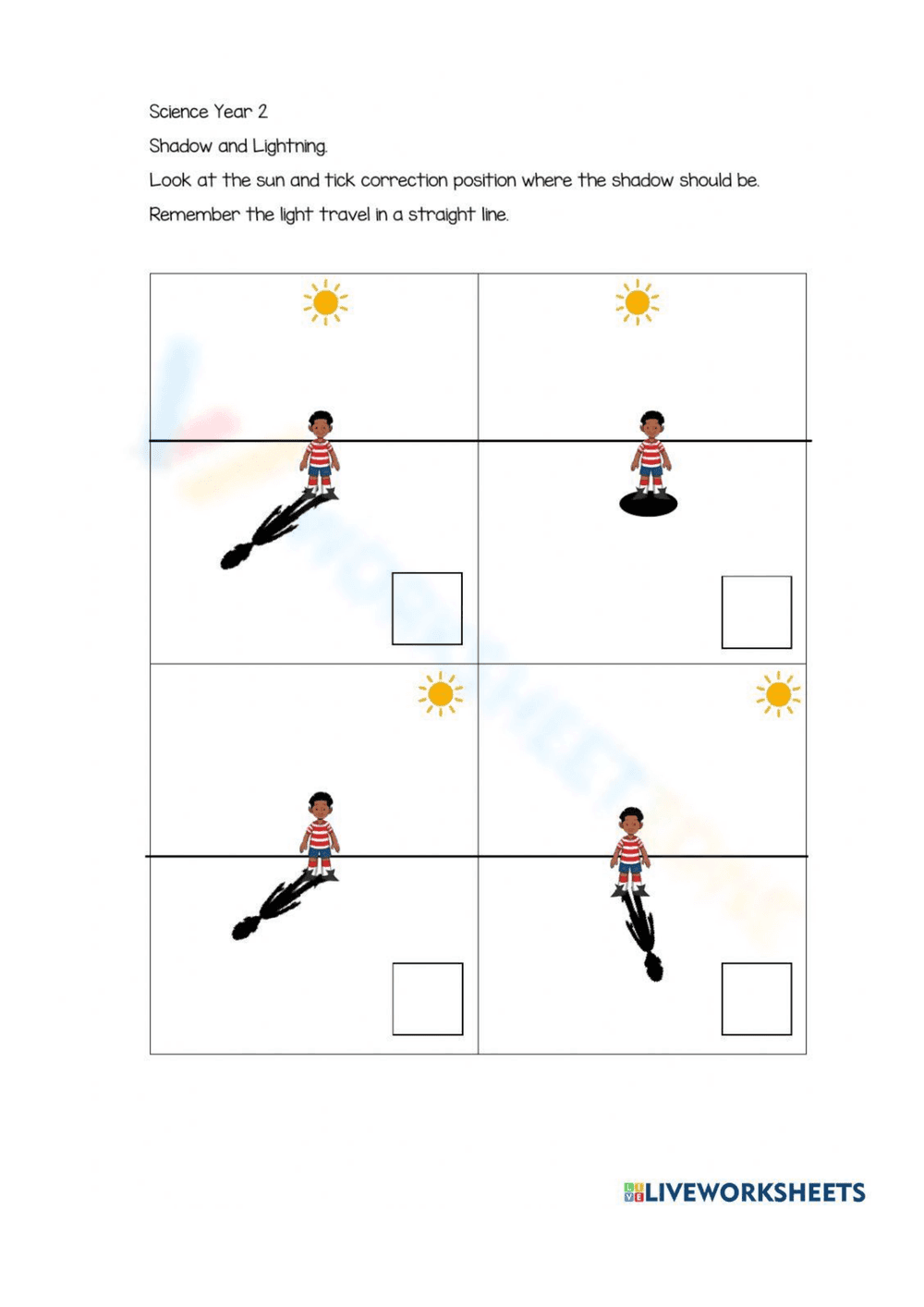 Science Year 2

Shadow and Lightning.

Look at the sun and tick correction position where the shadow should be.

Remember the light travel in a straight line.

LIVEWORKSHEETS