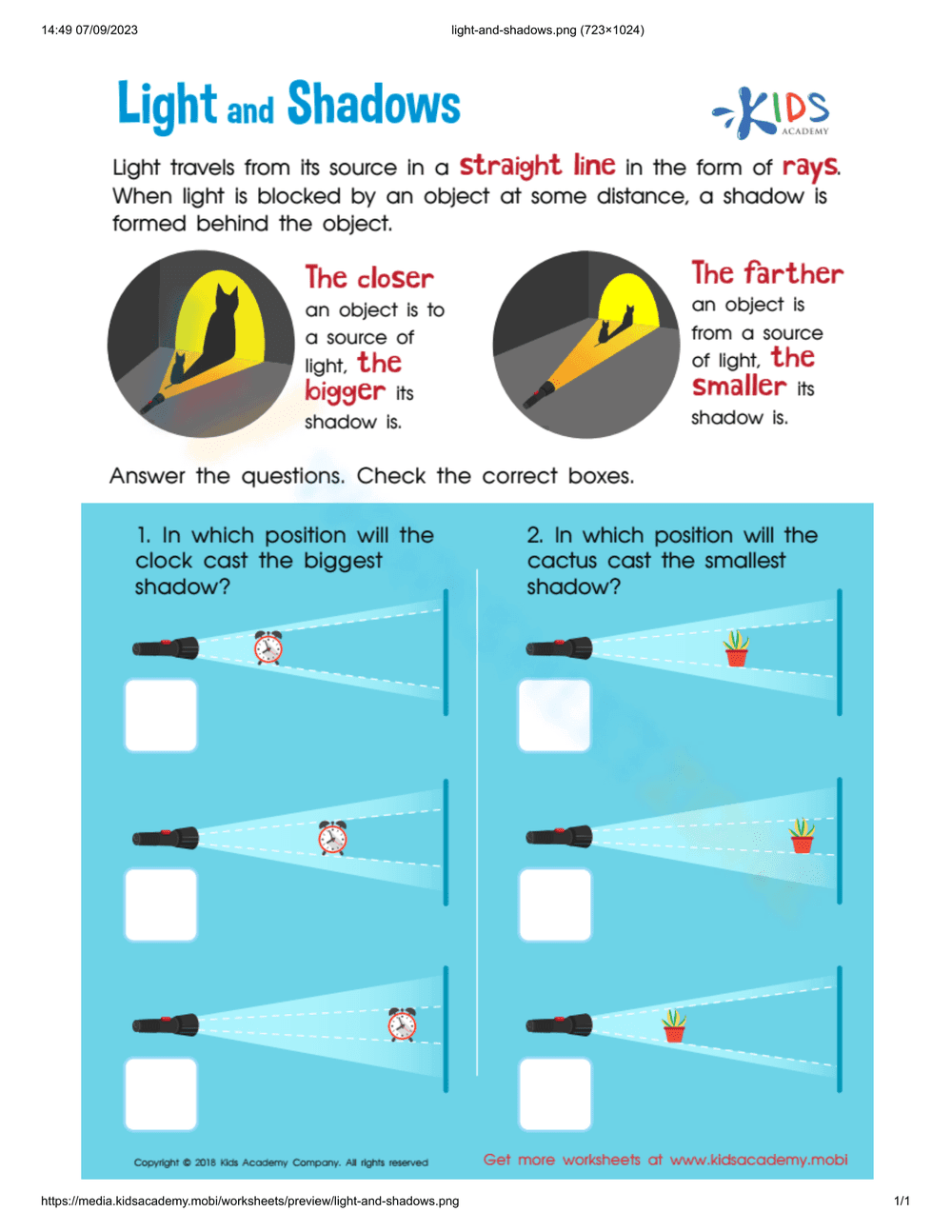 14:49 07/09/2023

light-and-shadows.png (723×1024)

Light and Shadows

KIDS ACADEMY

Light travels from its source in a straight line in the form of rays. When light is blocked by an object at some distance, a shadow is formed behind the object.

The closer an object is to a source of light, the bigger its shadow is.

The farther an object is from a source of light, the smaller its shadow is.

Answer the questions. Check the correct boxes.

1. In which position will the clock cast the biggest shadow?

2. In which position will the cactus cast the smallest shadow?

Copyright © 2018 Kids Academy Company. All rights reserved

Get more worksheets at www.kidsacademy.mobi

https://media.kidsacademy.mobi/worksheets/preview/light-and-shadows.png

1/1