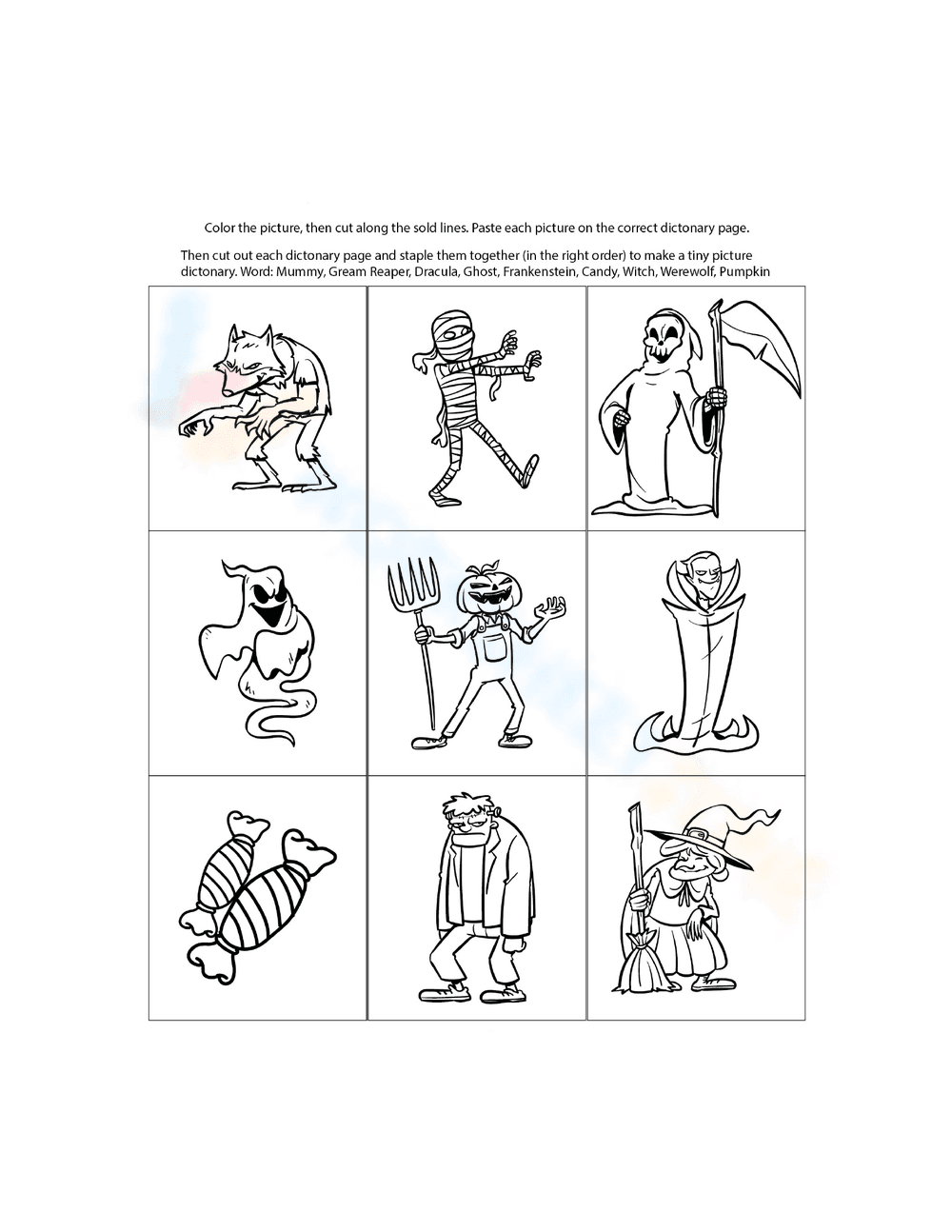 Color the picture, then cut along the sold lines. Paste each picture on the correct dictonary page.

Then cut out each dictonary page and staple them together (in the right order) to make a tiny picture dictonary. Word: Mummy, Gream Reaper, Dracula, Ghost, Frankenstein, Candy, Witch, Werewolf, Pumpkin