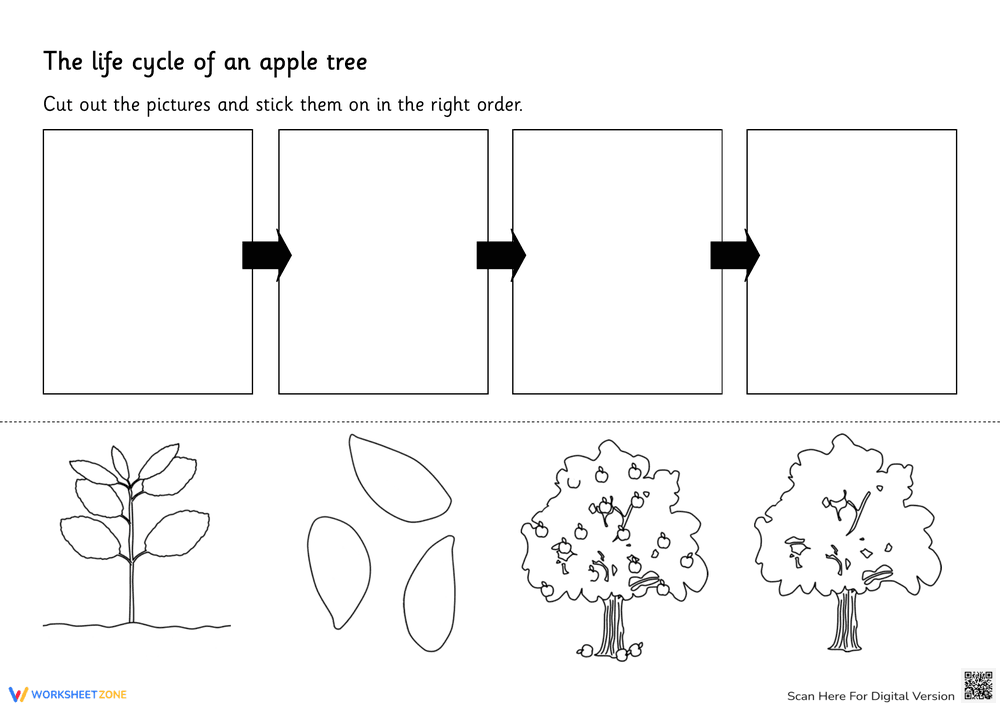 The life cycle of an apple tree

Cut out the pictures and stick them on in the right order.

WORKSHEETZONE

Scan Here For Digital Version