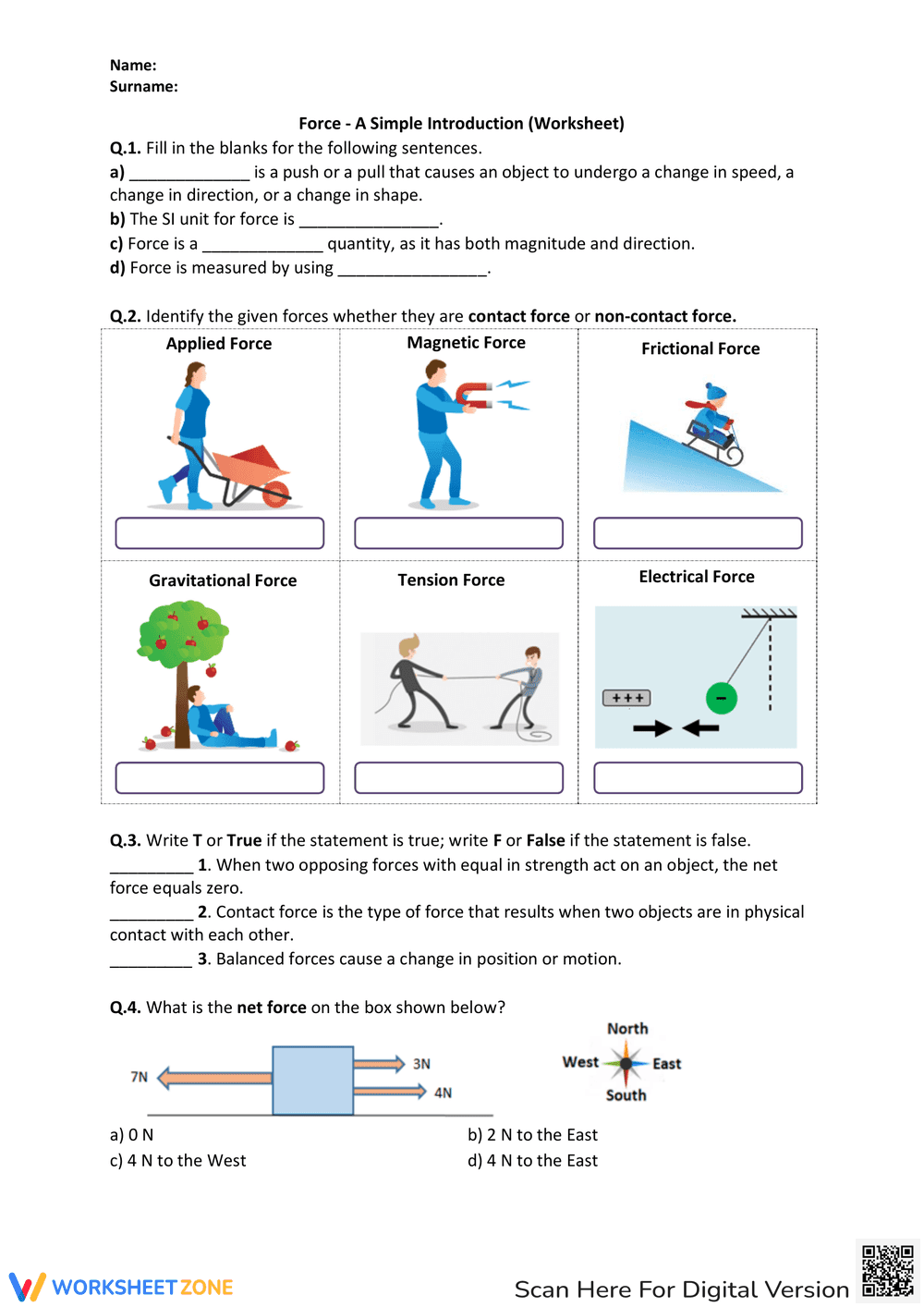 Name:
Surname:

Force - A Simple Introduction (Worksheet)

Q.1. Fill in the blanks for the following sentences.
a) _____________ is a push or a pull that causes an object to undergo a change in speed, a change in direction, or a change in shape.
b) The SI unit for force is _______________.
c) Force is a _____________ quantity, as it has both magnitude and direction.
d) Force is measured by using ________________.

Q.2. Identify the given forces whether they are contact force or non-contact force.

| Applied Force | Magnetic Force | Frictional Force |
|---|---|---|
| Gravitational Force | Tension Force | Electrical Force |

+++
−

Q.3. Write T or True if the statement is true; write F or False if the statement is false.
_________ 1. When two opposing forces with equal in strength act on an object, the net force equals zero.
_________ 2. Contact force is the type of force that results when two objects are in physical contact with each other.
_________ 3. Balanced forces cause a change in position or motion.

Q.4. What is the net force on the box shown below?

7N
3N
4N

North
West
East
South

a) 0 N
b) 2 N to the East
c) 4 N to the West
d) 4 N to the East

WORKSHEET ZONE
Scan Here For Digital Version