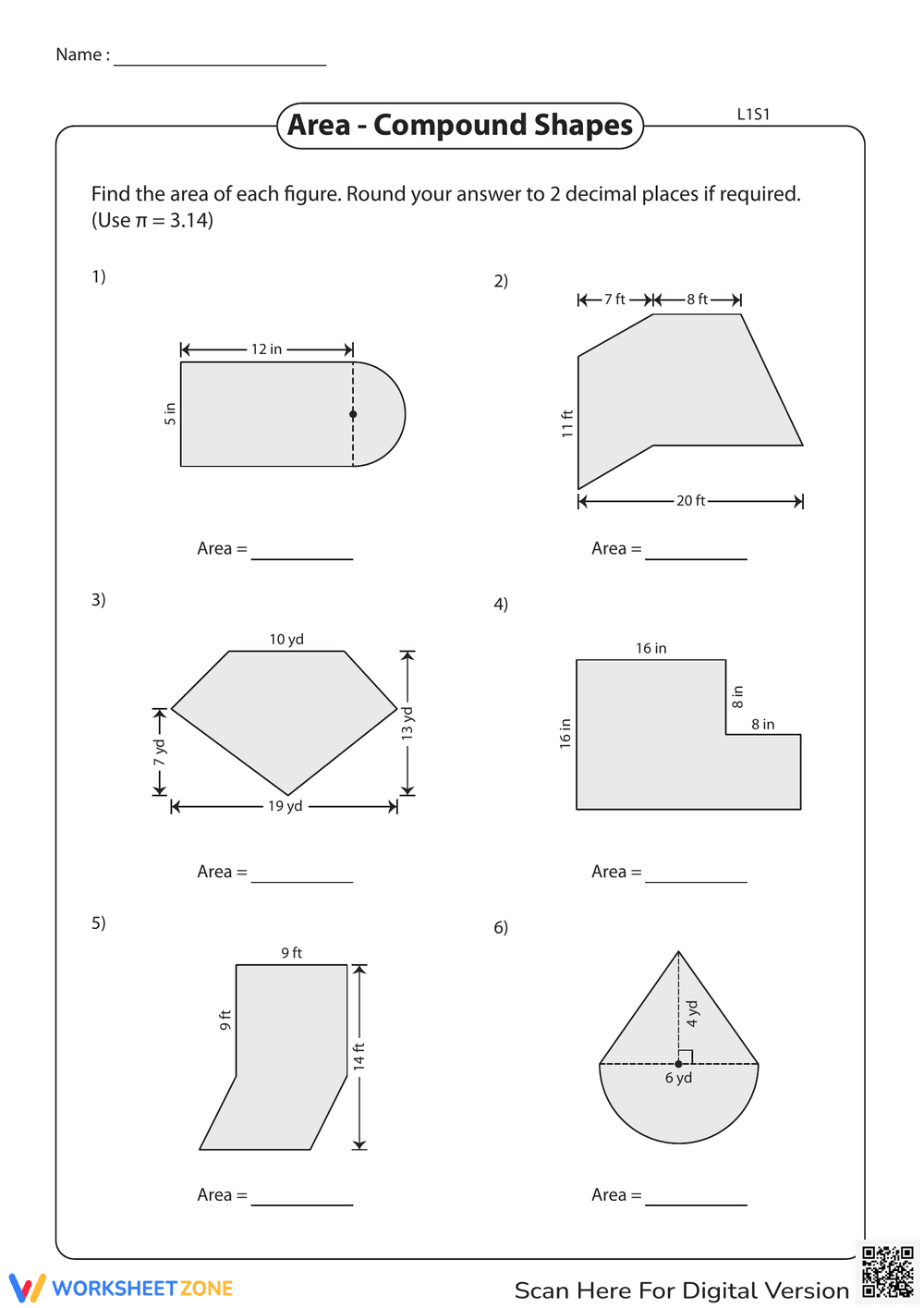 Name : ____________________

Area - Compound Shapes

L1S1

Find the area of each figure. Round your answer to 2 decimal places if required. (Use $\pi = 3.14$)

1)

12 in

5 in

Area = __________

2)

7 ft

8 ft

11 ft

20 ft

Area = __________

3)

10 yd

7 yd

13 yd

19 yd

Area = __________

4)

16 in

8 in

8 in

16 in

Area = __________

5)

9 ft

9 ft

14 ft

Area = __________

6)

4 yd

6 yd

Area = __________

WORKSHEETZONE

Scan Here For Digital Version