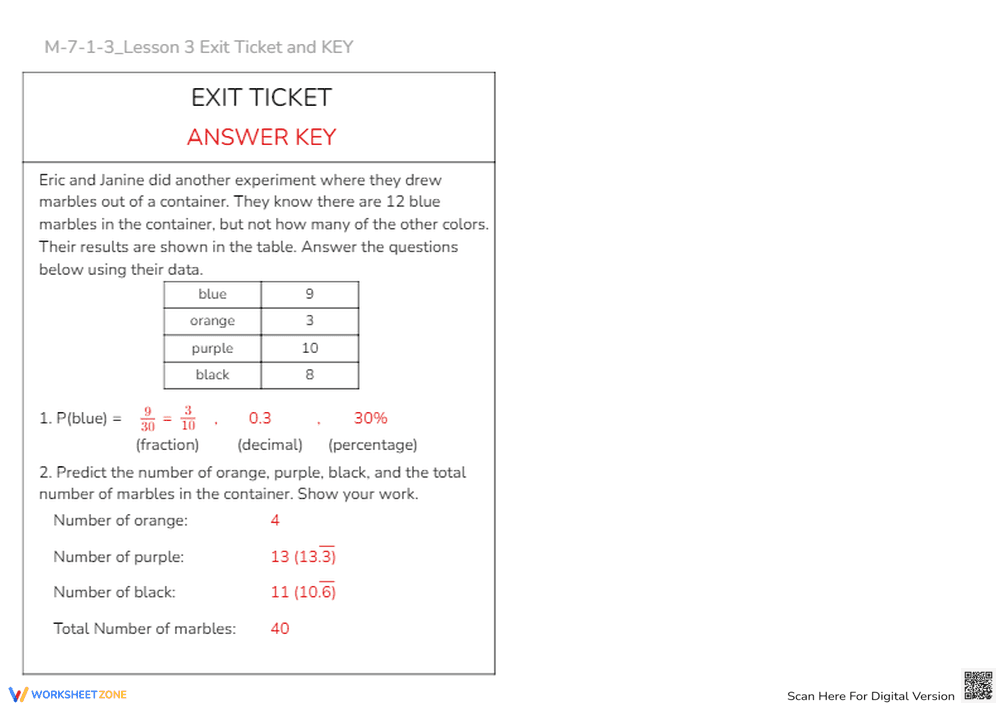 M-7-1-3_Lesson 3 Exit Ticket and KEY

EXIT TICKET

ANSWER KEY

Eric and Janine did another experiment where they drew marbles out of a container. They know there are 12 blue marbles in the container, but not how many of the other colors. Their results are shown in the table. Answer the questions below using their data.

| blue | 9 |
|---|---|
| orange | 3 |
| purple | 10 |
| black | 8 |

1. P(blue) = $\frac{9}{30} = \frac{3}{10}$ , 0.3 , 30%
(fraction) (decimal) (percentage)

2. Predict the number of orange, purple, black, and the total number of marbles in the container. Show your work.

Number of orange: 4

Number of purple: 13 ($13.\overline{3}$)

Number of black: 11 ($10.\overline{6}$)

Total Number of marbles: 40

WORKSHEETZONE

Scan Here For Digital Version