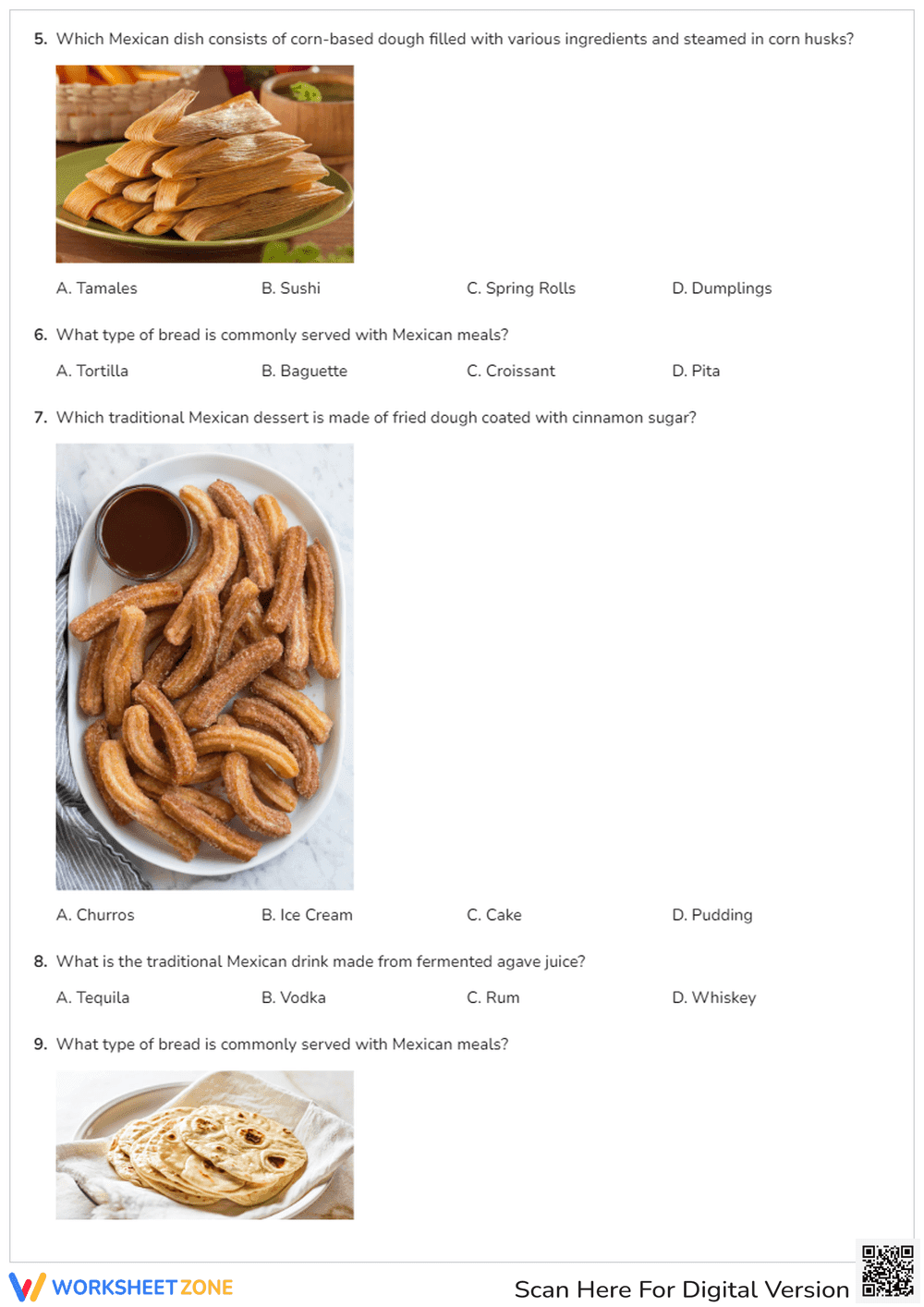 5. Which Mexican dish consists of corn-based dough filled with various ingredients and steamed in corn husks?

A. Tamales
B. Sushi
C. Spring Rolls
D. Dumplings

6. What type of bread is commonly served with Mexican meals?

A. Tortilla
B. Baguette
C. Croissant
D. Pita

7. Which traditional Mexican dessert is made of fried dough coated with cinnamon sugar?

A. Churros
B. Ice Cream
C. Cake
D. Pudding

8. What is the traditional Mexican drink made from fermented agave juice?

A. Tequila
B. Vodka
C. Rum
D. Whiskey

9. What type of bread is commonly served with Mexican meals?

WORKSHEETZONE

Scan Here For Digital Version