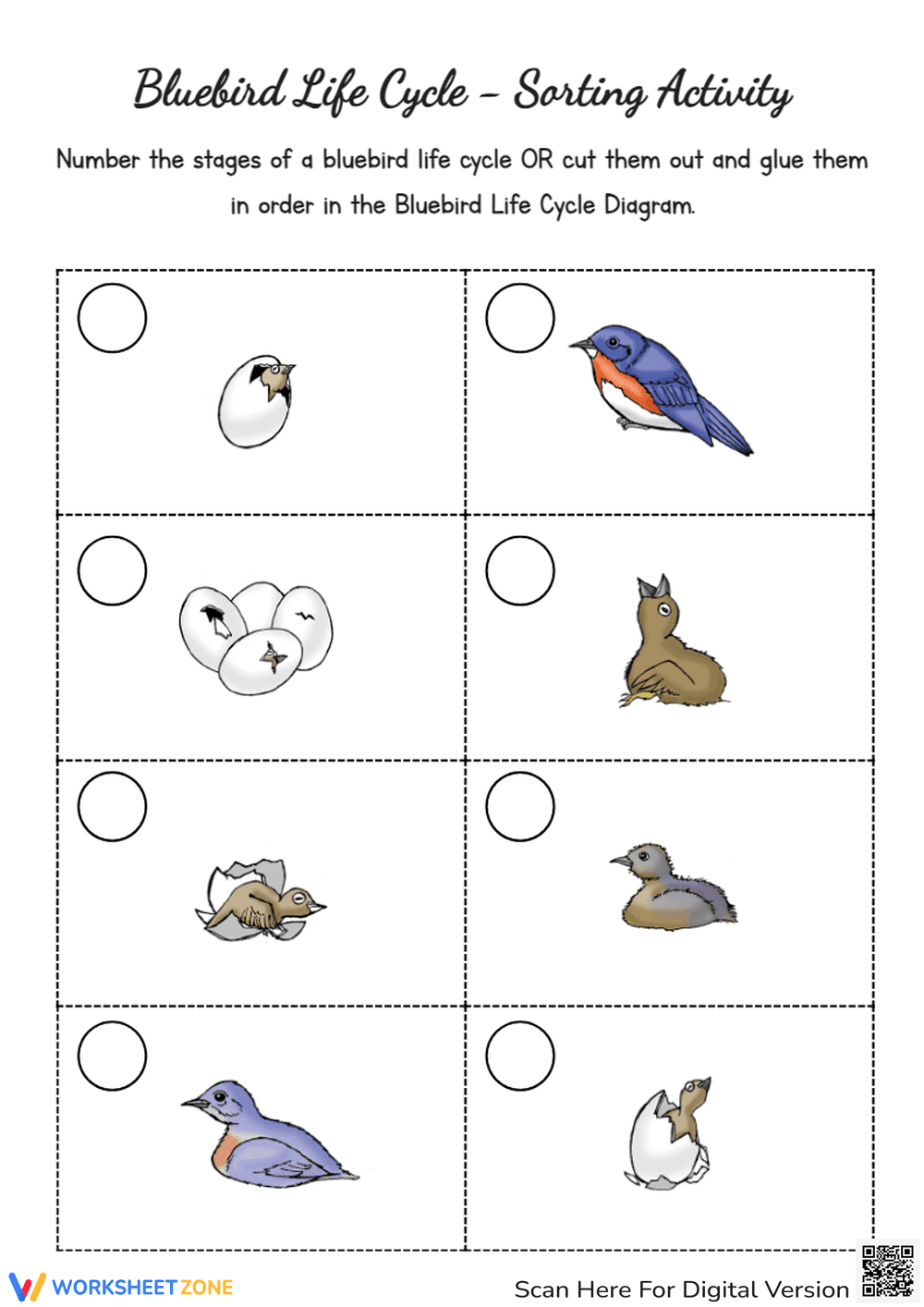 Bluebird Life Cycle – Sorting Activity

Number the stages of a bluebird life cycle OR cut them out and glue them in order in the Bluebird Life Cycle Diagram.

WORKSHEETZONE

Scan Here For Digital Version