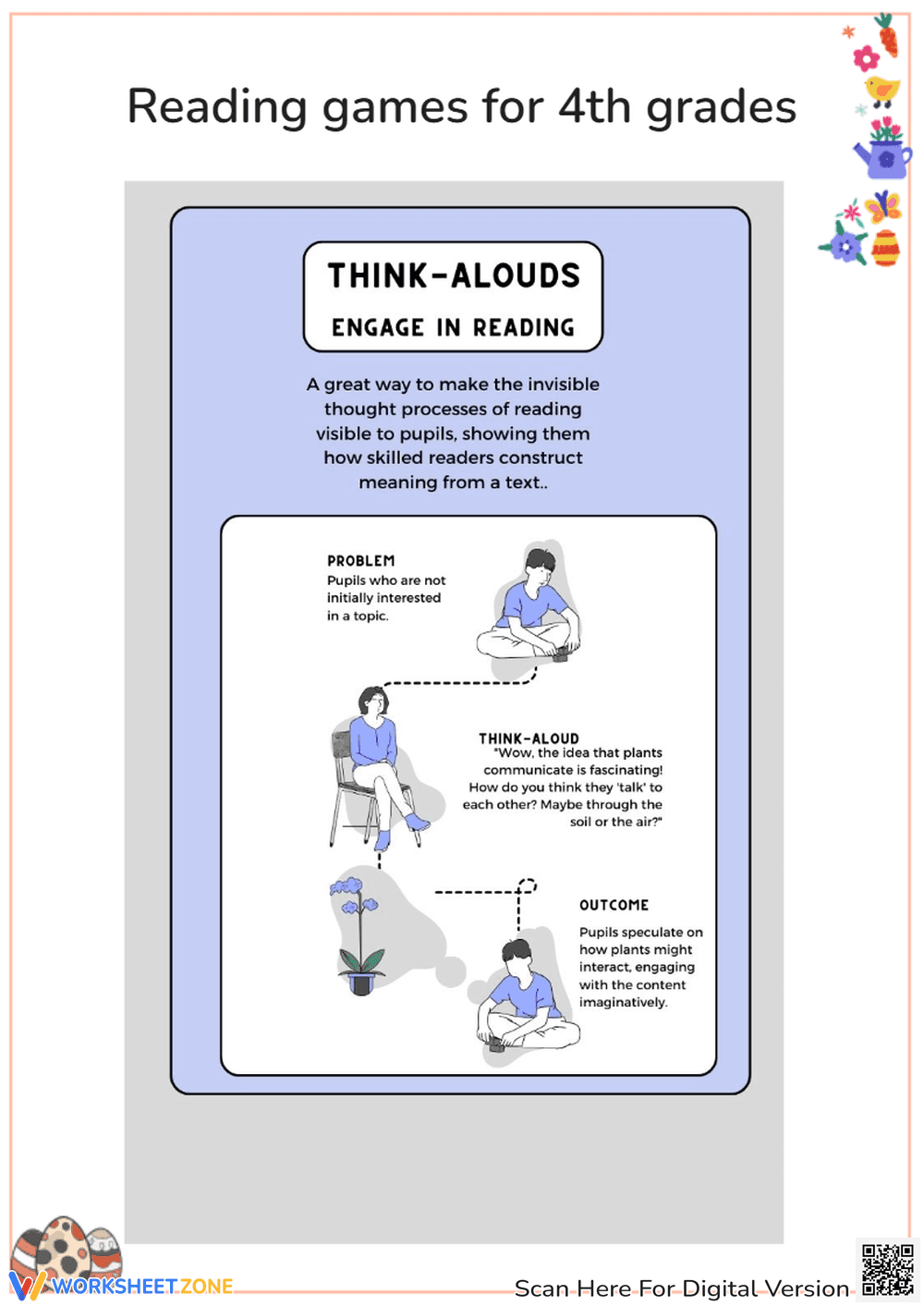 Reading games for 4th grades

THINK-ALOUDS

ENGAGE IN READING

A great way to make the invisible thought processes of reading visible to pupils, showing them how skilled readers construct meaning from a text..

PROBLEM
Pupils who are not initially interested in a topic.

THINK-ALOUD
"Wow, the idea that plants communicate is fascinating! How do you think they 'talk' to each other? Maybe through the soil or the air?"

OUTCOME
Pupils speculate on how plants might interact, engaging with the content imaginatively.

WORKSHEETZONE

Scan Here For Digital Version