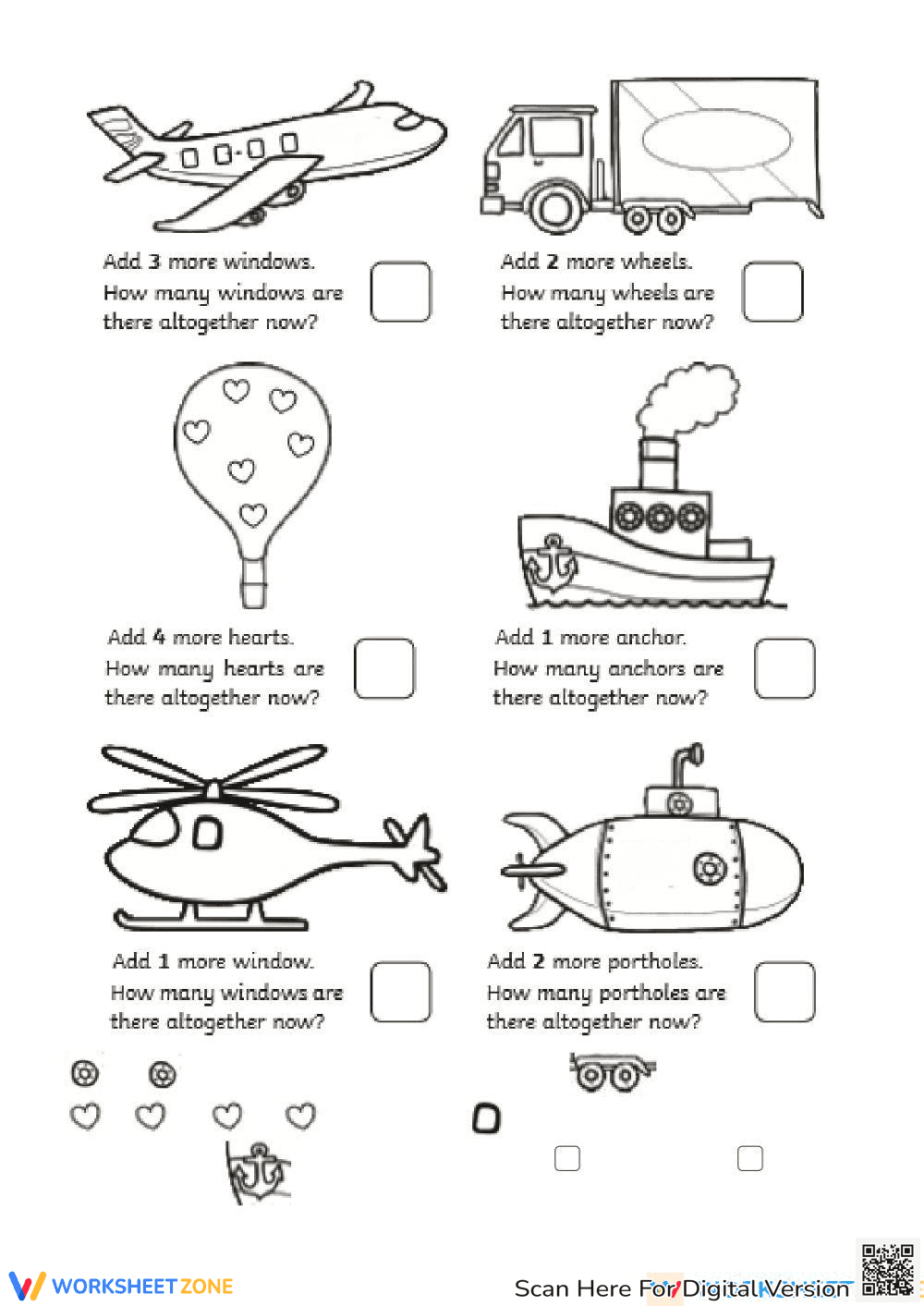 Add 3 more windows.
How many windows are there altogether now?

Add 2 more wheels.
How many wheels are there altogether now?

Add 4 more hearts.
How many hearts are there altogether now?

Add 1 more anchor.
How many anchors are there altogether now?

Add 1 more window.
How many windows are there altogether now?

Add 2 more portholes.
How many portholes are there altogether now?

WORKSHEETZONE

Scan Here For Digital Version