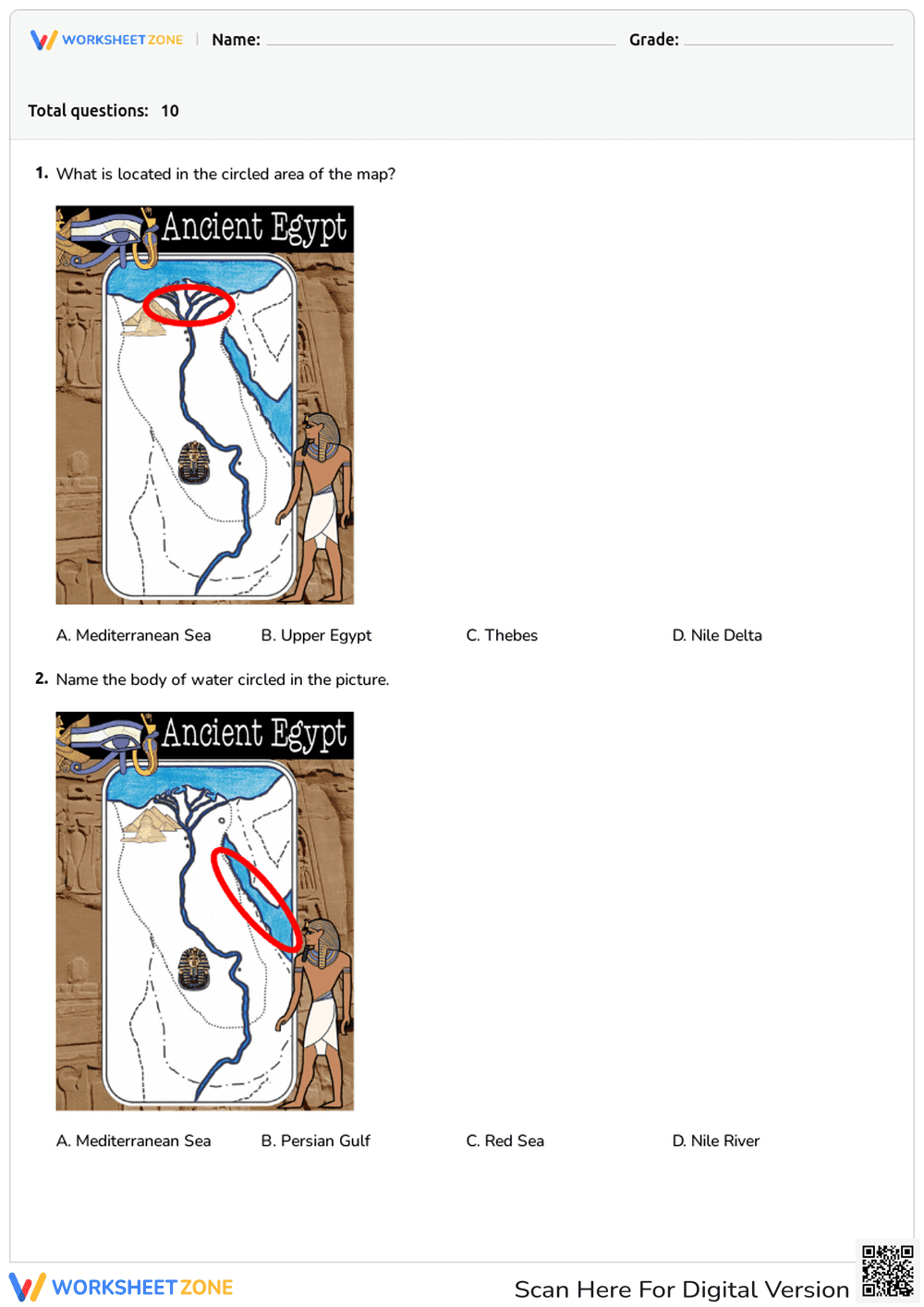 WORKSHEET ZONE | Name: Grade:

Total questions: 10

1. What is located in the circled area of the map?

Ancient Egypt

A. Mediterranean Sea B. Upper Egypt C. Thebes D. Nile Delta

2. Name the body of water circled in the picture.

Ancient Egypt

A. Mediterranean Sea B. Persian Gulf C. Red Sea D. Nile River

WORKSHEET ZONE

Scan Here For Digital Version