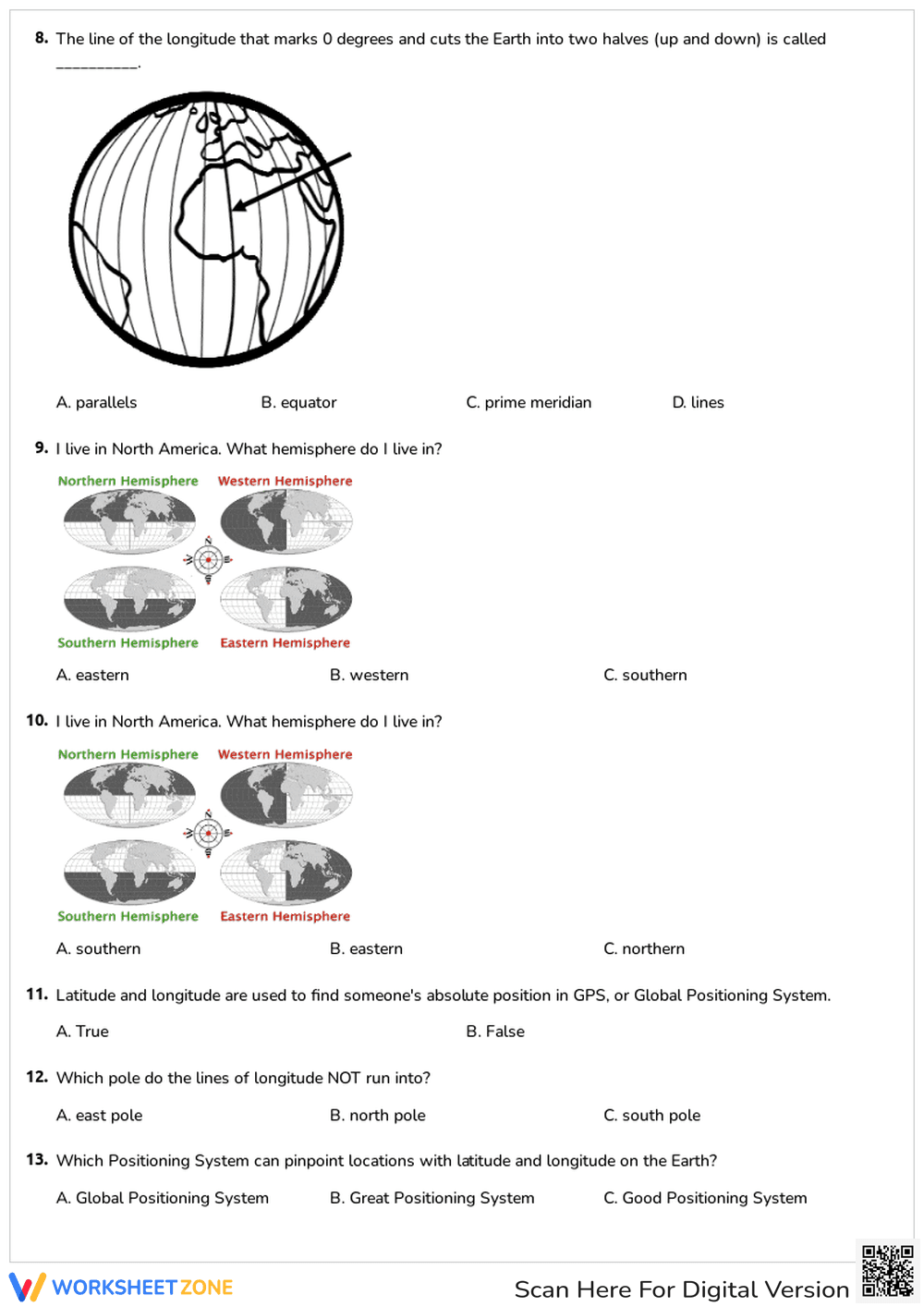 8. The line of the longitude that marks 0 degrees and cuts the Earth into two halves (up and down) is called __________.

A. parallels
B. equator
C. prime meridian
D. lines

9. I live in North America. What hemisphere do I live in?

Northern Hemisphere
Western Hemisphere
Southern Hemisphere
Eastern Hemisphere

A. eastern
B. western
C. southern

10. I live in North America. What hemisphere do I live in?

Northern Hemisphere
Western Hemisphere
Southern Hemisphere
Eastern Hemisphere

A. southern
B. eastern
C. northern

11. Latitude and longitude are used to find someone's absolute position in GPS, or Global Positioning System.

A. True
B. False

12. Which pole do the lines of longitude NOT run into?

A. east pole
B. north pole
C. south pole

13. Which Positioning System can pinpoint locations with latitude and longitude on the Earth?

A. Global Positioning System
B. Great Positioning System
C. Good Positioning System

WORKSHEETZONE
Scan Here For Digital Version