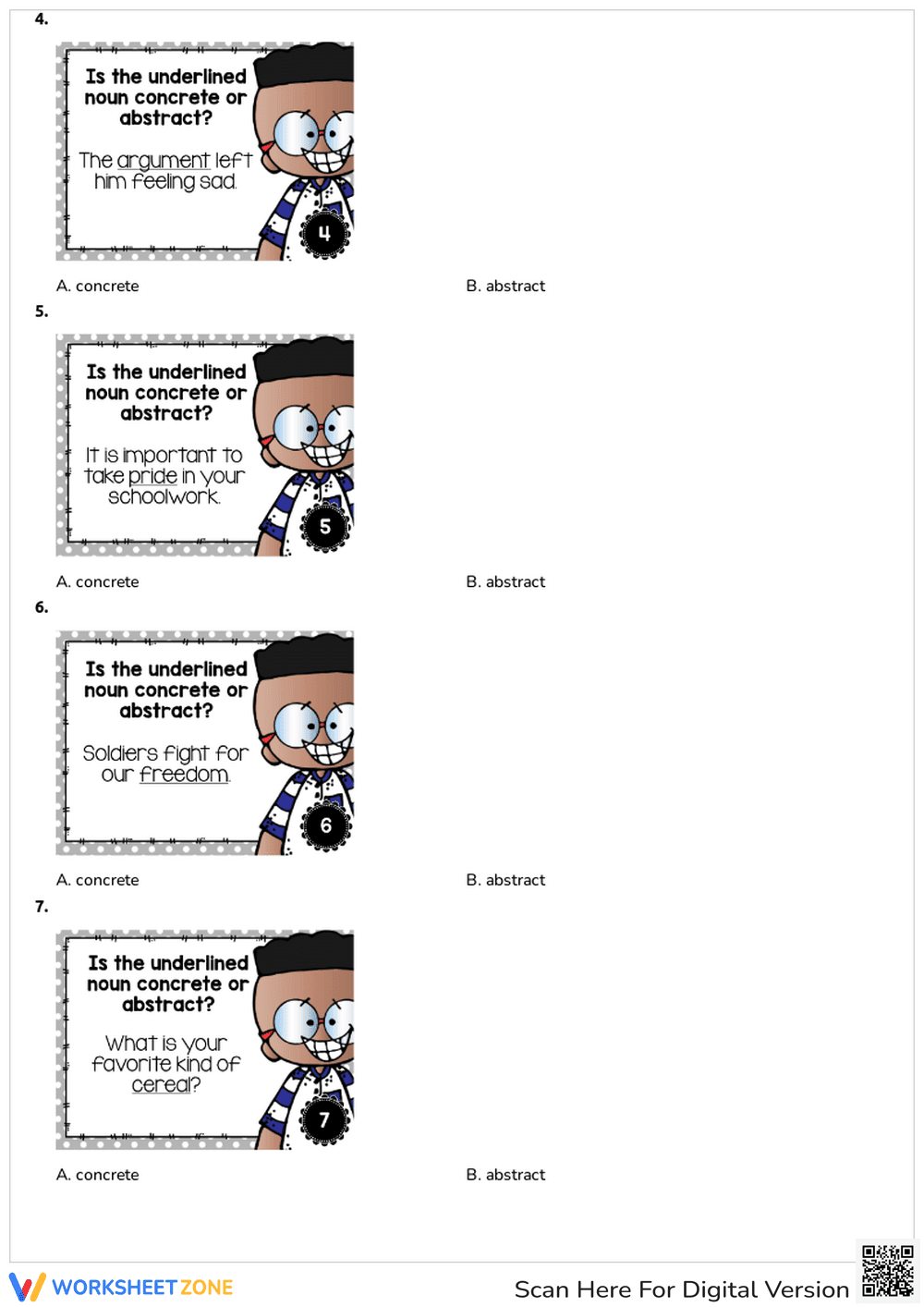 4.

Is the underlined noun concrete or abstract?

The argument left him feeling sad.

4

A. concrete

B. abstract

5.

Is the underlined noun concrete or abstract?

It is important to take pride in your schoolwork.

5

A. concrete

B. abstract

6.

Is the underlined noun concrete or abstract?

Soldiers fight for our freedom.

6

A. concrete

B. abstract

7.

Is the underlined noun concrete or abstract?

What is your favorite kind of cereal?

7

A. concrete

B. abstract

WORKSHEETZONE

Scan Here For Digital Version