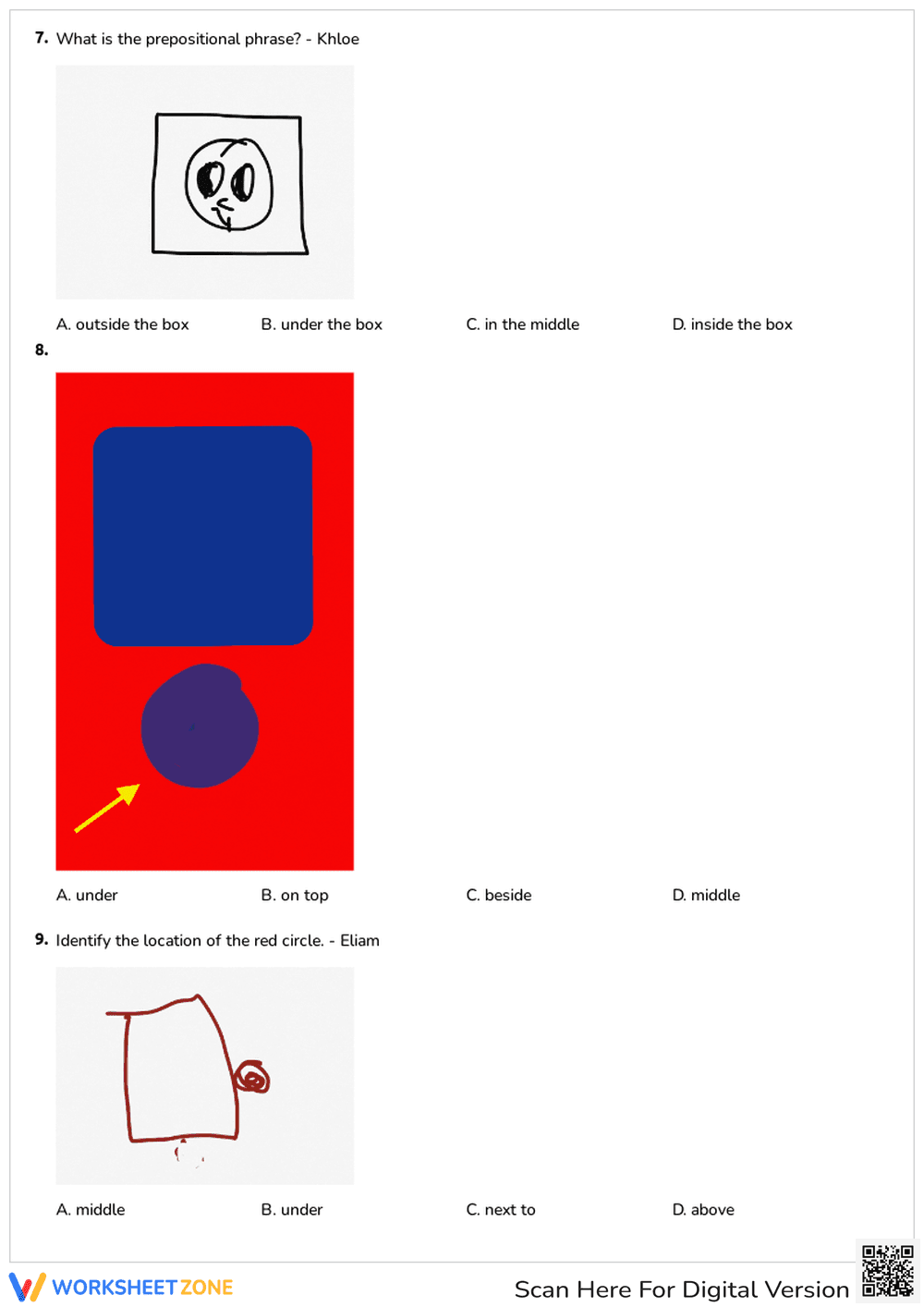 7. What is the prepositional phrase? - Khloe

A. outside the box
B. under the box
C. in the middle
D. inside the box

8.

A. under
B. on top
C. beside
D. middle

9. Identify the location of the red circle. - Eliam

A. middle
B. under
C. next to
D. above

WORKSHEETZONE

Scan Here For Digital Version