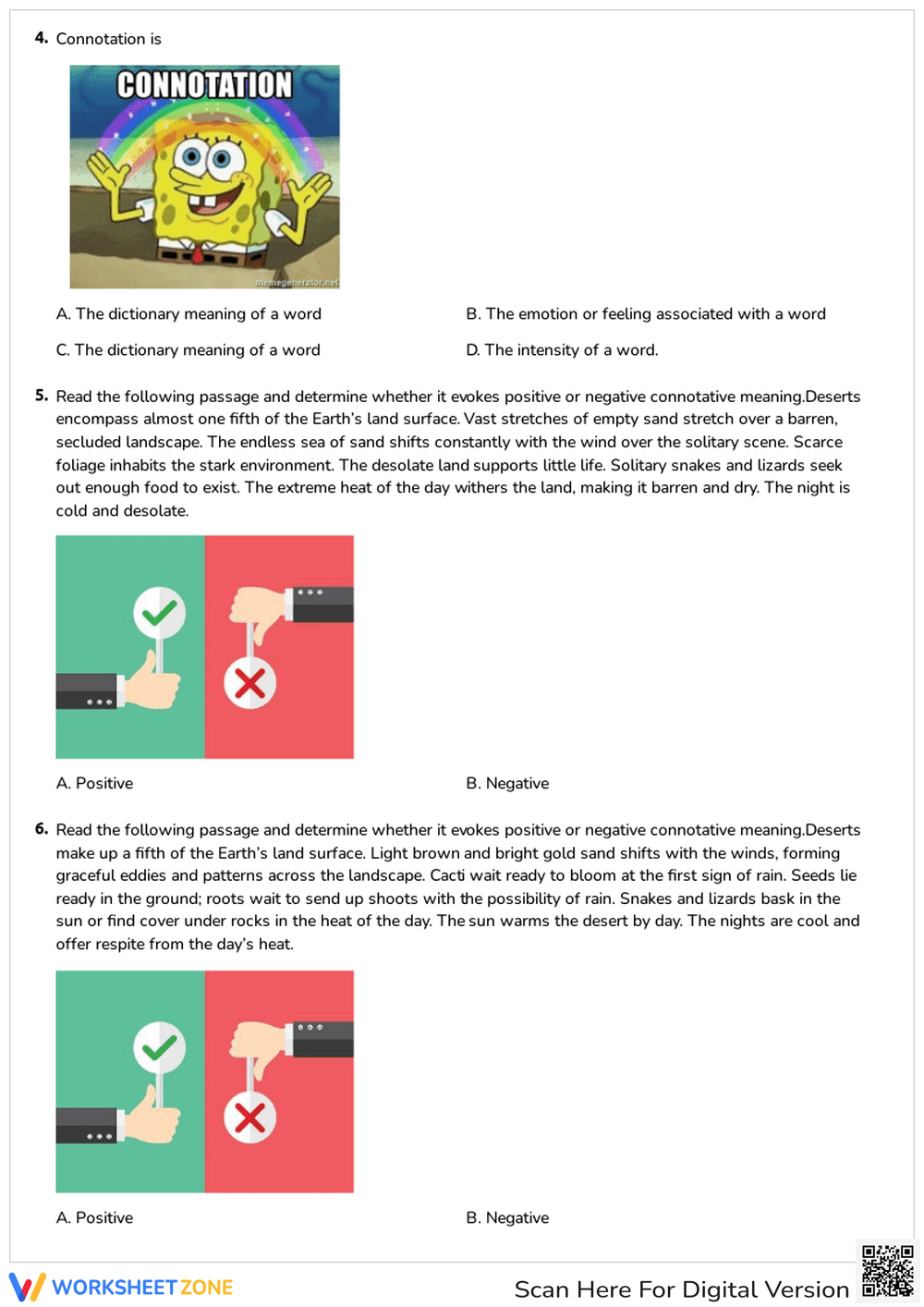 4. Connotation is

CONNOTATION

memegenerator.net

A. The dictionary meaning of a word

B. The emotion or feeling associated with a word

C. The dictionary meaning of a word

D. The intensity of a word.

5. Read the following passage and determine whether it evokes positive or negative connotative meaning.Deserts encompass almost one fifth of the Earth's land surface. Vast stretches of empty sand stretch over a barren, secluded landscape. The endless sea of sand shifts constantly with the wind over the solitary scene. Scarce foliage inhabits the stark environment. The desolate land supports little life. Solitary snakes and lizards seek out enough food to exist. The extreme heat of the day withers the land, making it barren and dry. The night is cold and desolate.

A. Positive

B. Negative

6. Read the following passage and determine whether it evokes positive or negative connotative meaning.Deserts make up a fifth of the Earth's land surface. Light brown and bright gold sand shifts with the winds, forming graceful eddies and patterns across the landscape. Cacti wait ready to bloom at the first sign of rain. Seeds lie ready in the ground; roots wait to send up shoots with the possibility of rain. Snakes and lizards bask in the sun or find cover under rocks in the heat of the day. The sun warms the desert by day. The nights are cool and offer respite from the day's heat.

A. Positive

B. Negative

WORKSHEETZONE

Scan Here For Digital Version